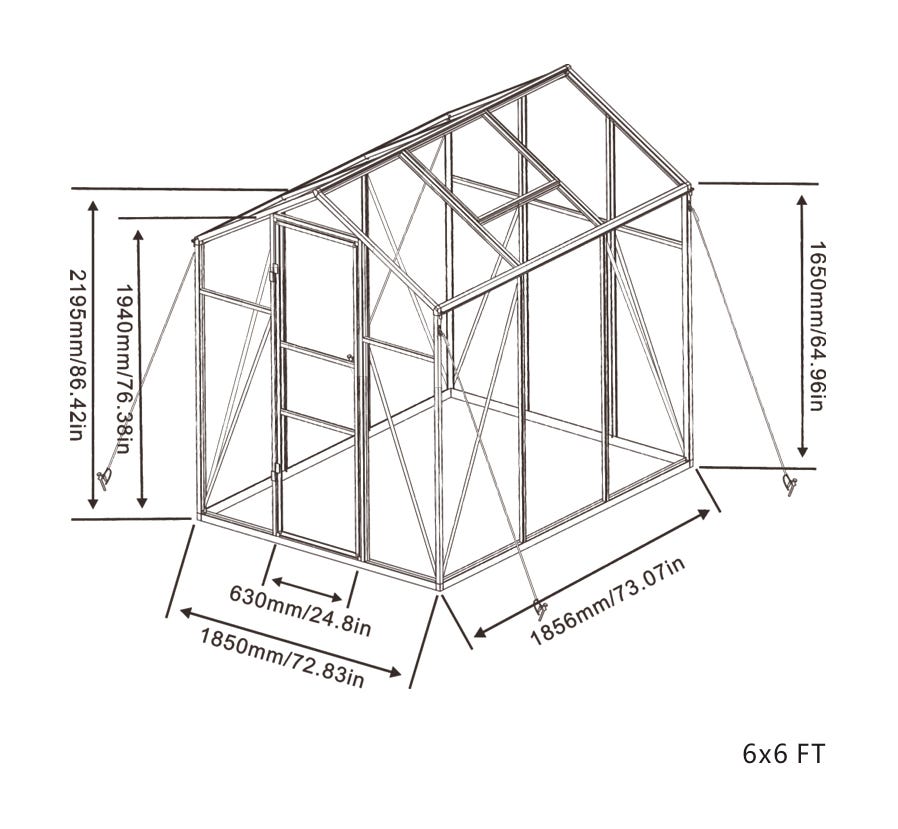 2195mm/86.42in

1940mm/76.38in

1650mm/64.96in

630mm/24.8in

1850mm/72.83in

1856mm/73.07in

6x6 FT