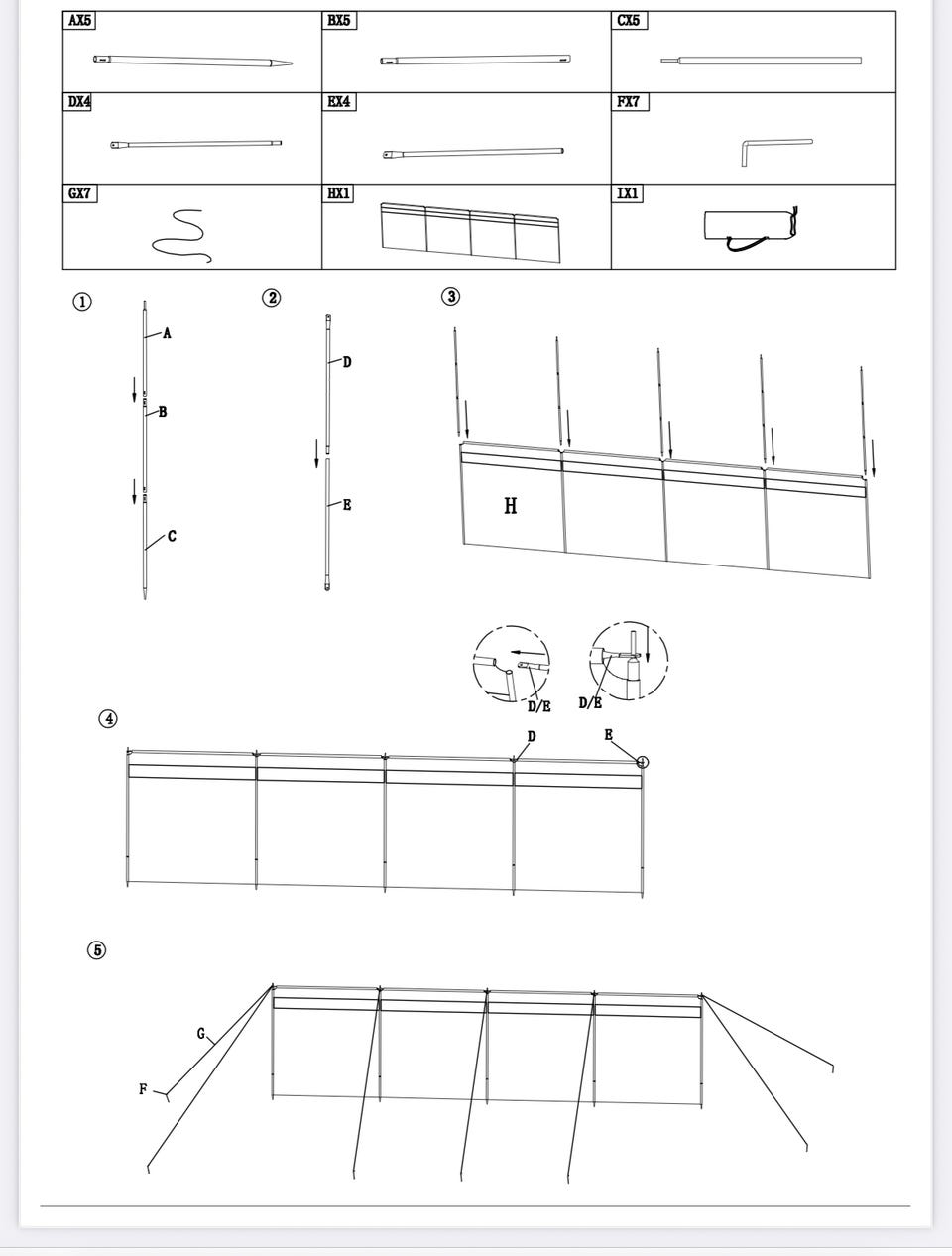 | AX5 | BX5 | CX5 |
|---|---|---|
| DX4 | EX4 | FX7 |
| GX7 | HX1 | IX1 |

①
A
B
C

②
D
E

③
H

D/E
D/E

④
D
E

⑤
G
F