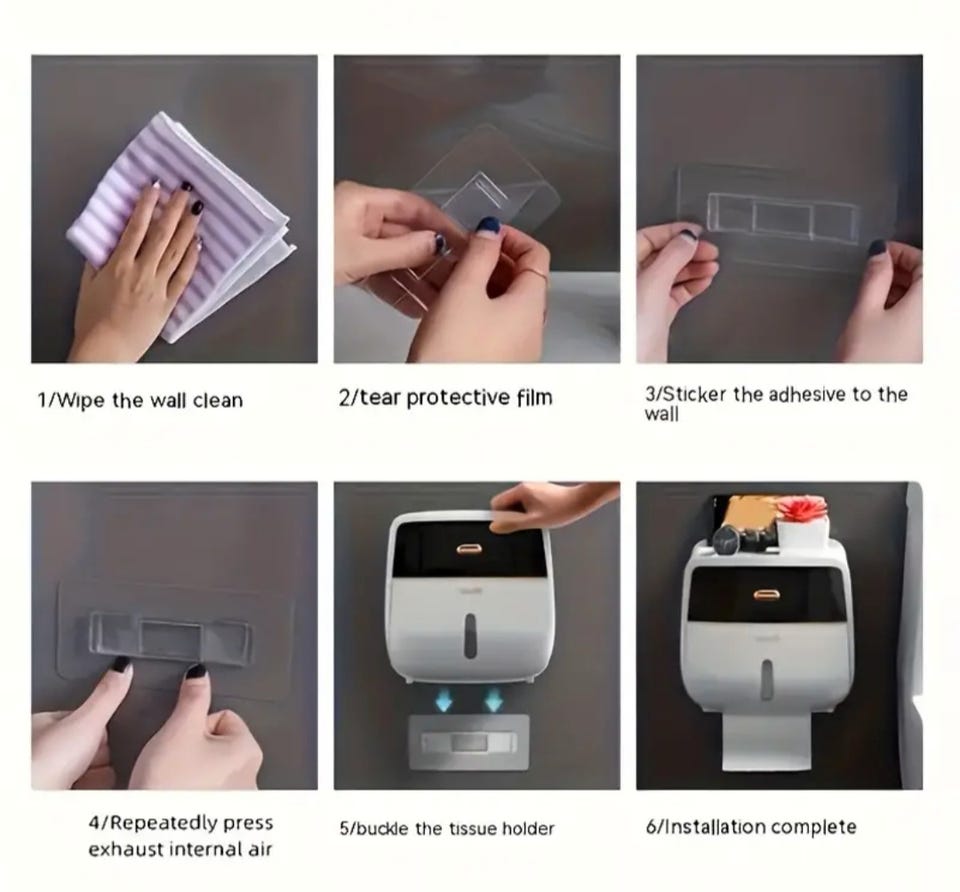 1/Wipe the wall clean

2/tear protective film

3/Sticker the adhesive to the wall

4/Repeatedly press exhaust internal air

5/buckle the tissue holder

6/Installation complete