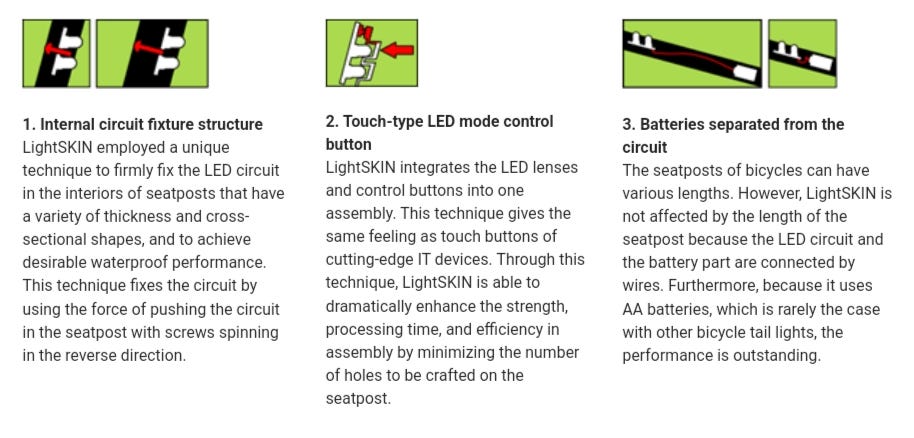 1. Internal circuit fixture structure
LightSKIN employed a unique technique to firmly fix the LED circuit in the interiors of seatposts that have a variety of thickness and cross-sectional shapes, and to achieve desirable waterproof performance. This technique fixes the circuit by using the force of pushing the circuit in the seatpost with screws spinning in the reverse direction.

2. Touch-type LED mode control button
LightSKIN integrates the LED lenses and control buttons into one assembly. This technique gives the same feeling as touch buttons of cutting-edge IT devices. Through this technique, LightSKIN is able to dramatically enhance the strength, processing time, and efficiency in assembly by minimizing the number of holes to be crafted on the seatpost.

3. Batteries separated from the circuit
The seatposts of bicycles can have various lengths. However, LightSKIN is not affected by the length of the seatpost because the LED circuit and the battery part are connected by wires. Furthermore, because it uses AA batteries, which is rarely the case with other bicycle tail lights, the performance is outstanding.