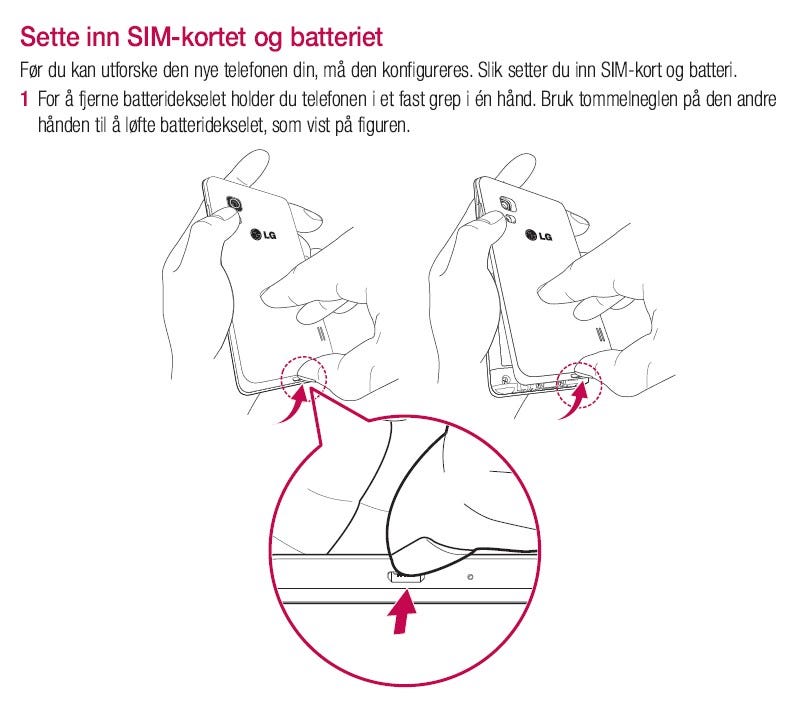 Sette inn SIM-kortet og batteriet

Før du kan utforske den nye telefonen din, må den konfigureres. Slik setter du inn SIM-kort og batteri.

1 For å fjerne batteridekselet holder du telefonen i et fast grep i én hånd. Bruk tommelneglen på den andre hånden til å løfte batteridekselet, som vist på figuren.

LG

LG