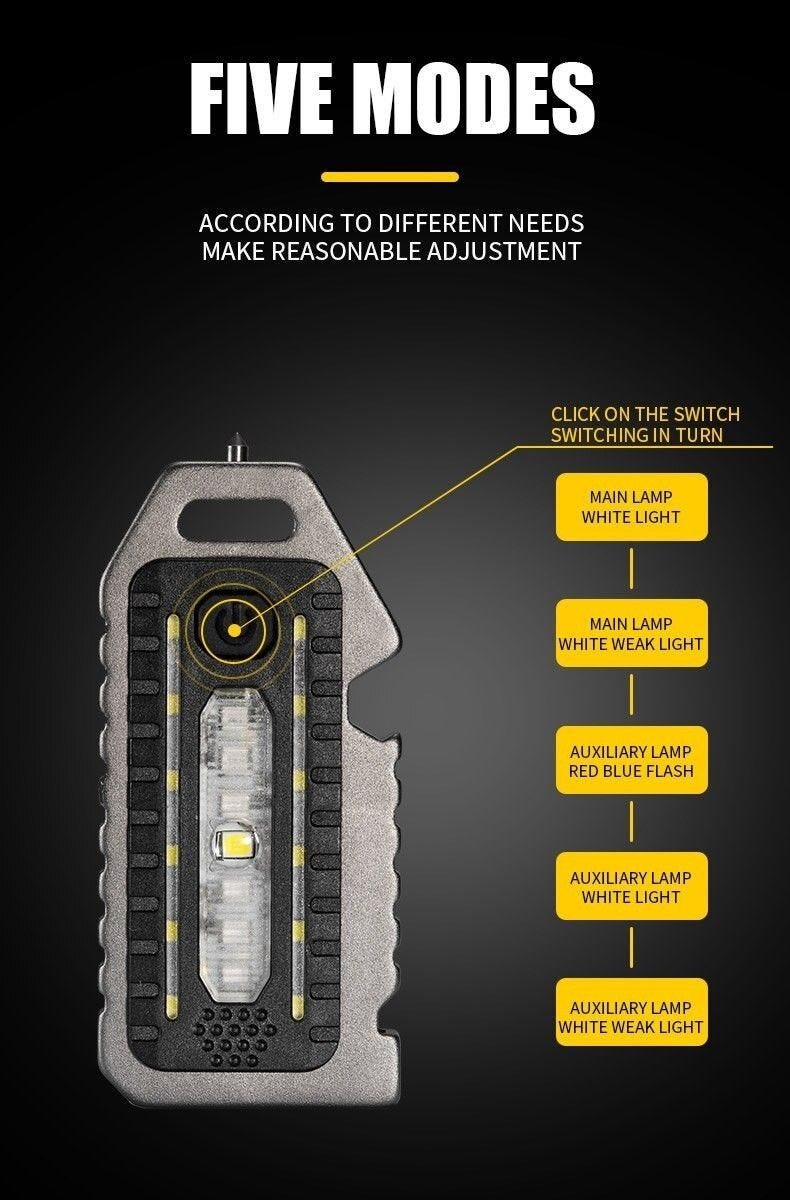 FIVE MODES

ACCORDING TO DIFFERENT NEEDS
MAKE REASONABLE ADJUSTMENT

CLICK ON THE SWITCH
SWITCHING IN TURN

MAIN LAMP
WHITE LIGHT

MAIN LAMP
WHITE WEAK LIGHT

AUXILIARY LAMP
RED BLUE FLASH

AUXILIARY LAMP
WHITE LIGHT

AUXILIARY LAMP
WHITE WEAK LIGHT