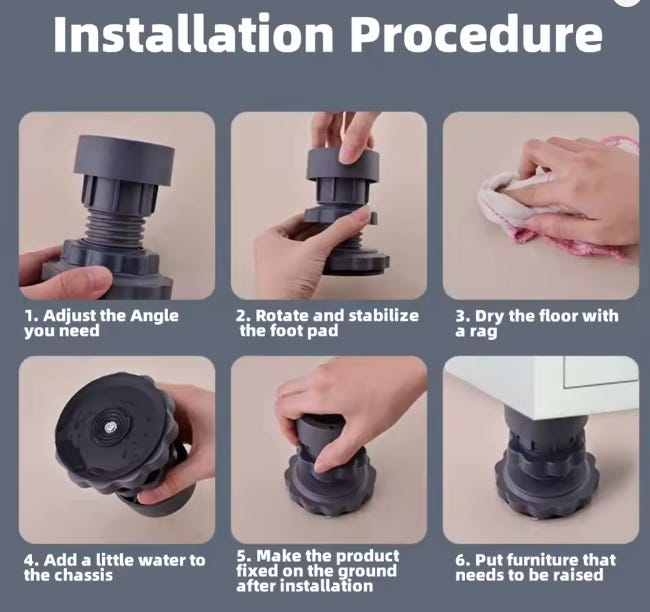 Installation Procedure

1. Adjust the Angle you need

2. Rotate and stabilize the foot pad

3. Dry the floor with a rag

4. Add a little water to the chassis

5. Make the product fixed on the ground after installation

6. Put furniture that needs to be raised