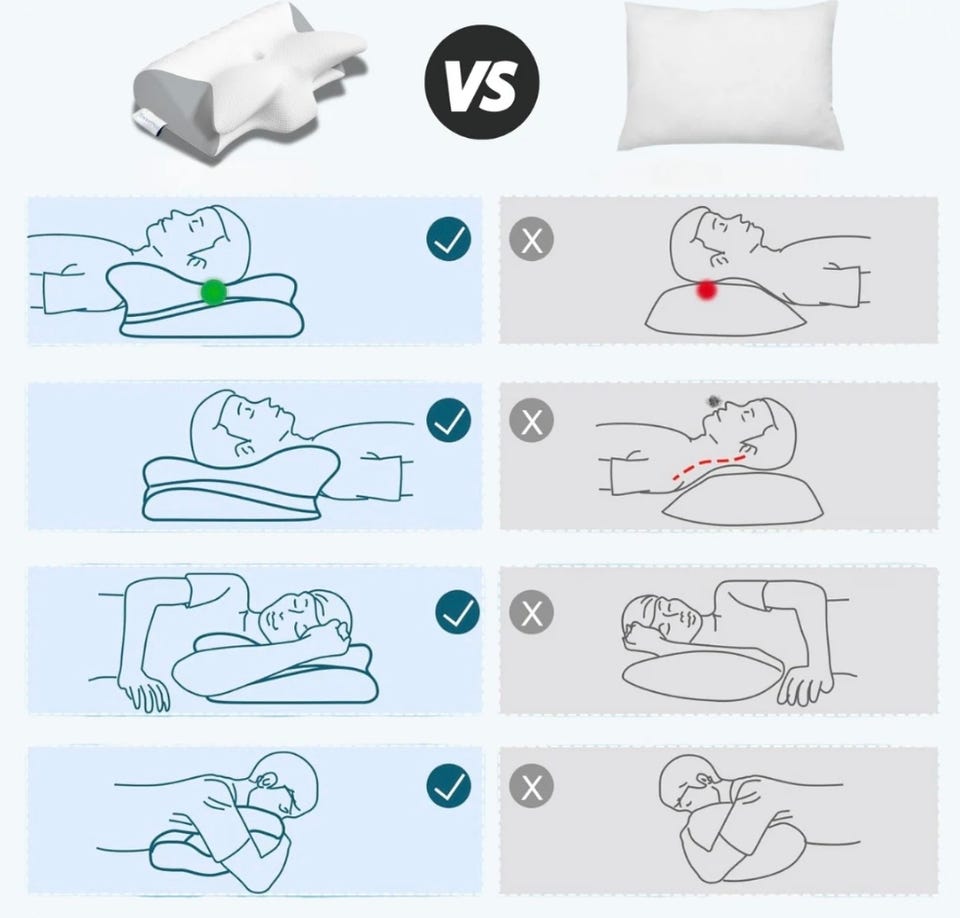 VS