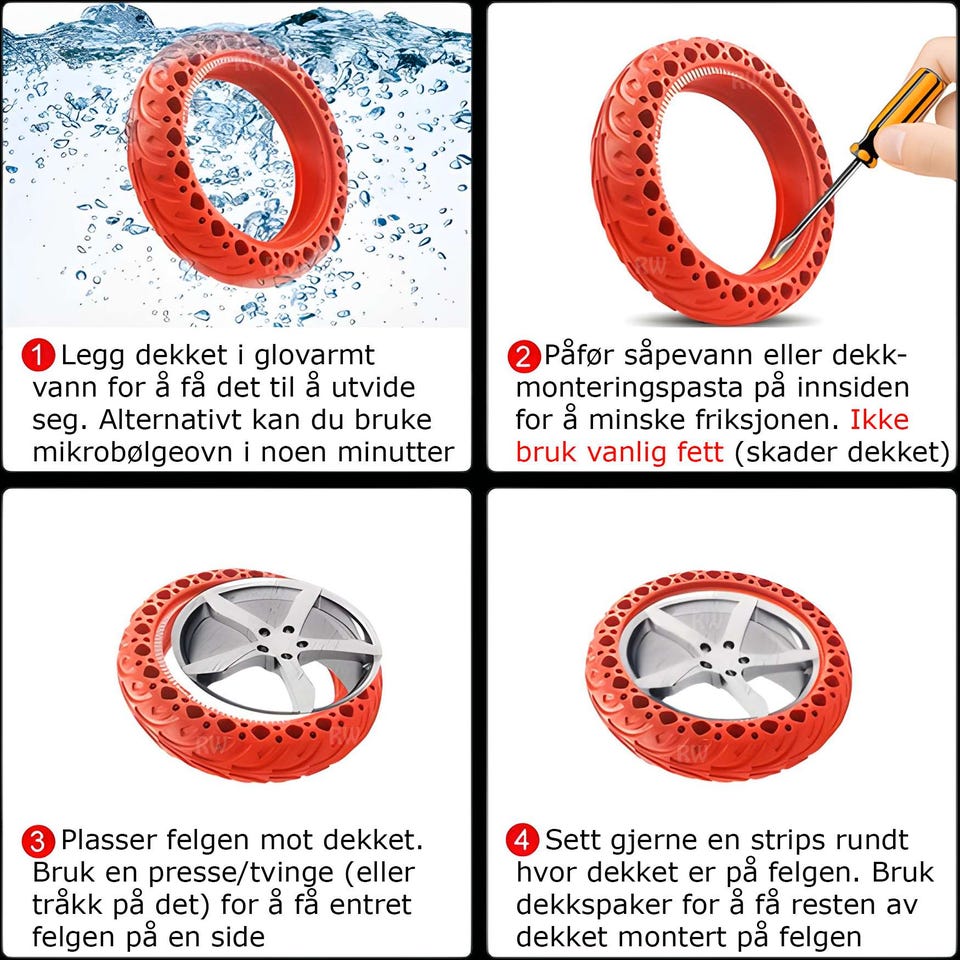 1 Legg dekket i glovarmt vann for å få det til å utvide seg. Alternativt kan du bruke mikrobølgeovn i noen minutter

2 Påfør såpevann eller dekkmonteringspasta på innsiden for å minske friksjonen. Ikke bruk vanlig fett (skader dekket)

3 Plasser felgen mot dekket. Bruk en presse/tvinge (eller tråkk på det) for å få entret felgen på en side

4 Sett gjerne en strips rundt hvor dekket er på felgen. Bruk dekkspaker for å få resten av dekket montert på felgen