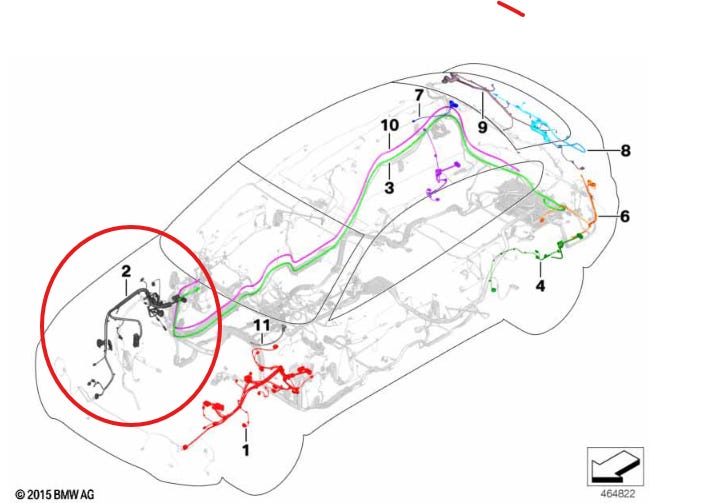 7
9
10
8
3
6
2
4
11
1
© 2015 BMW AG
464822