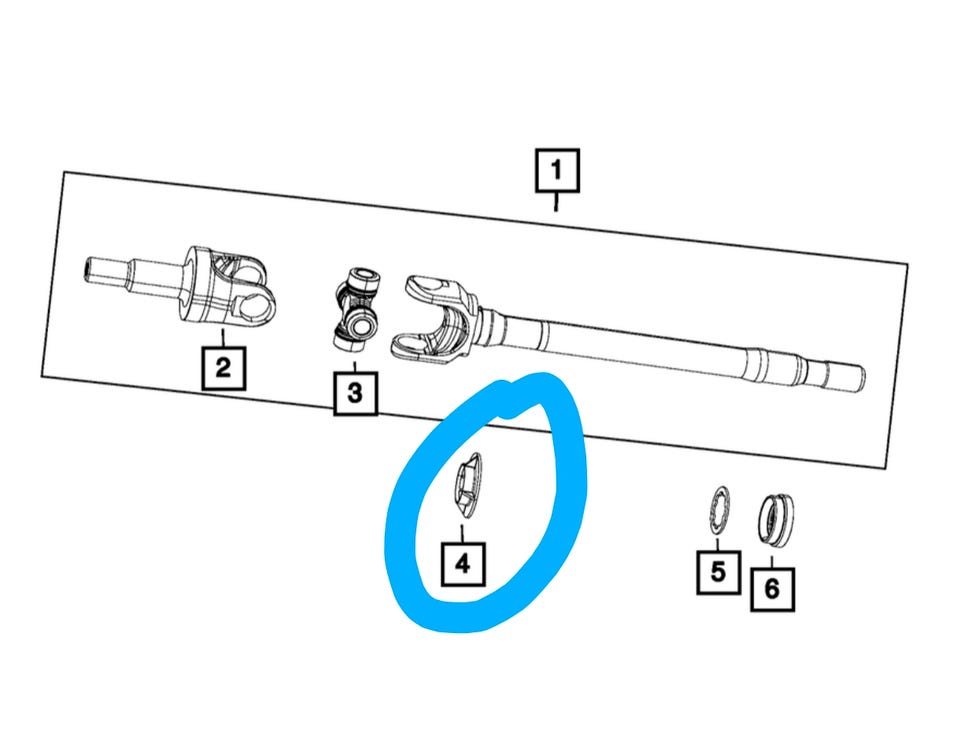 1
2
3
4
5
6