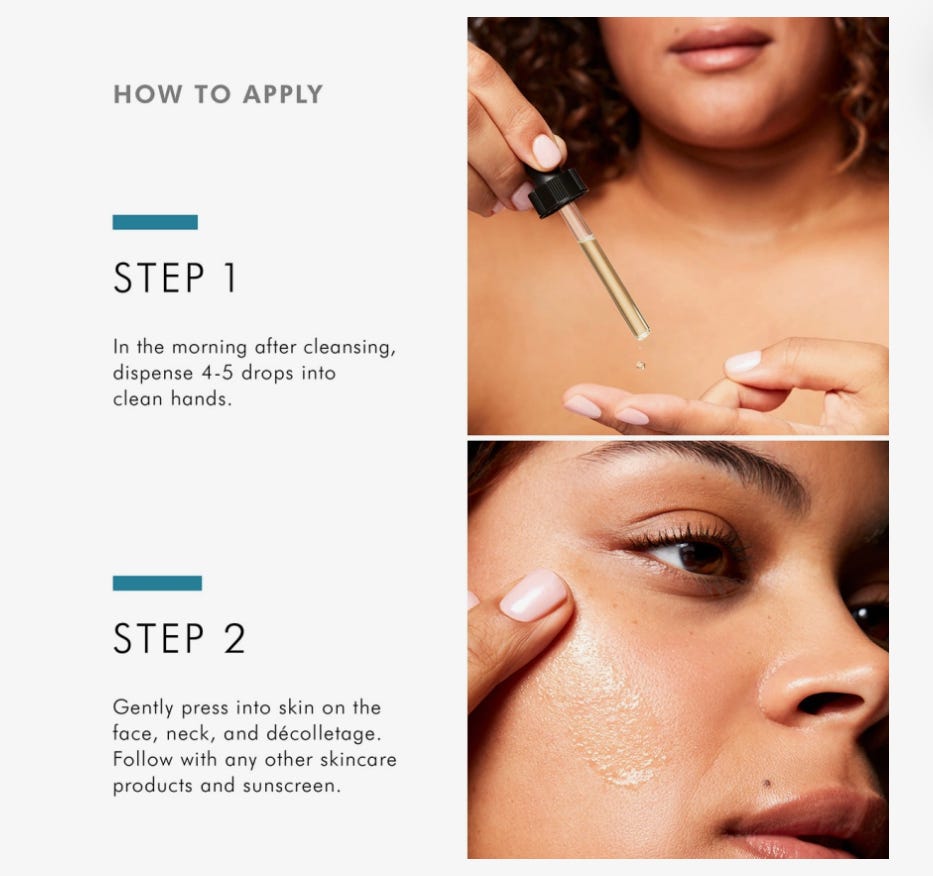 HOW TO APPLY

STEP 1

In the morning after cleansing, dispense 4-5 drops into clean hands.

STEP 2

Gently press into skin on the face, neck, and décolletage. Follow with any other skincare products and sunscreen.