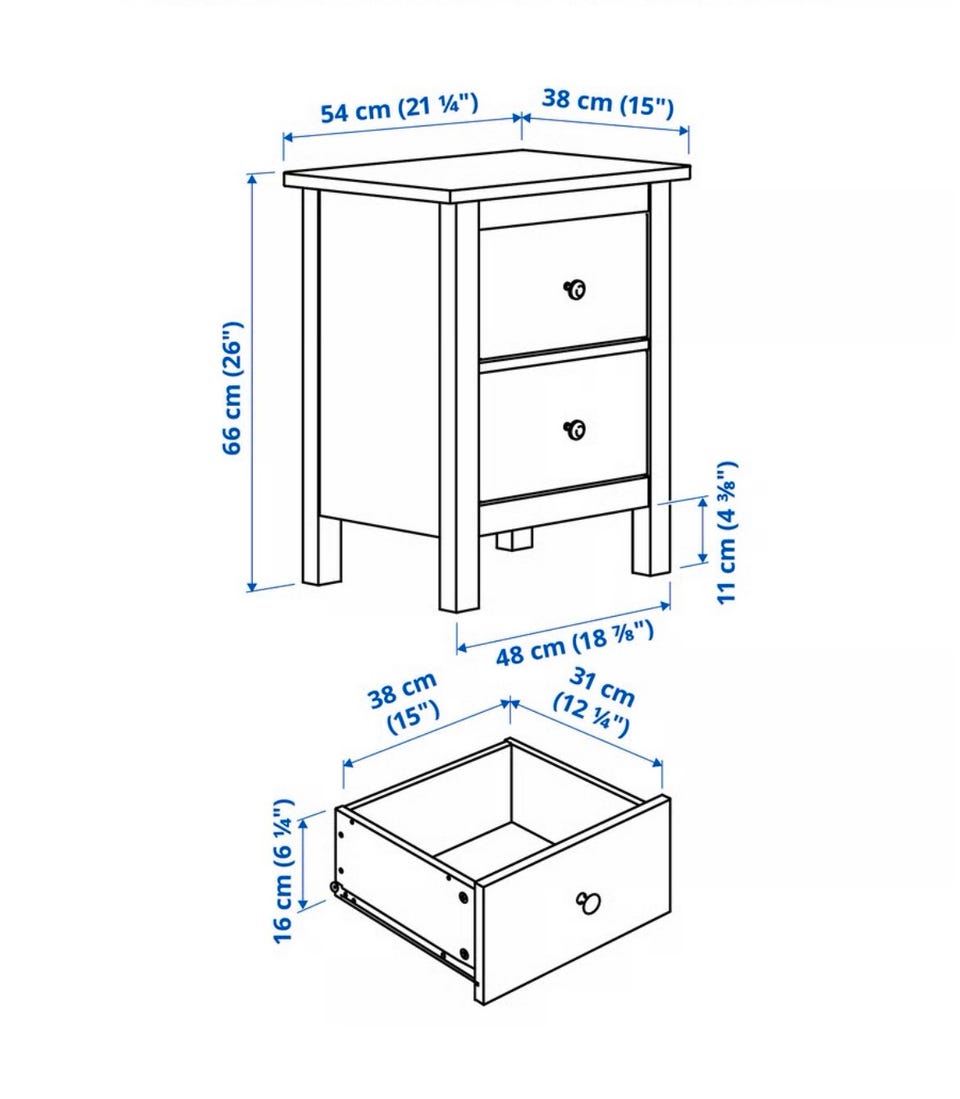 54 cm (21 ¼")
38 cm (15")
66 cm (26")
11 cm (4 ⅜")
48 cm (18 ⅞")
38 cm (15")
31 cm (12 ¼")
16 cm (6 ¼")