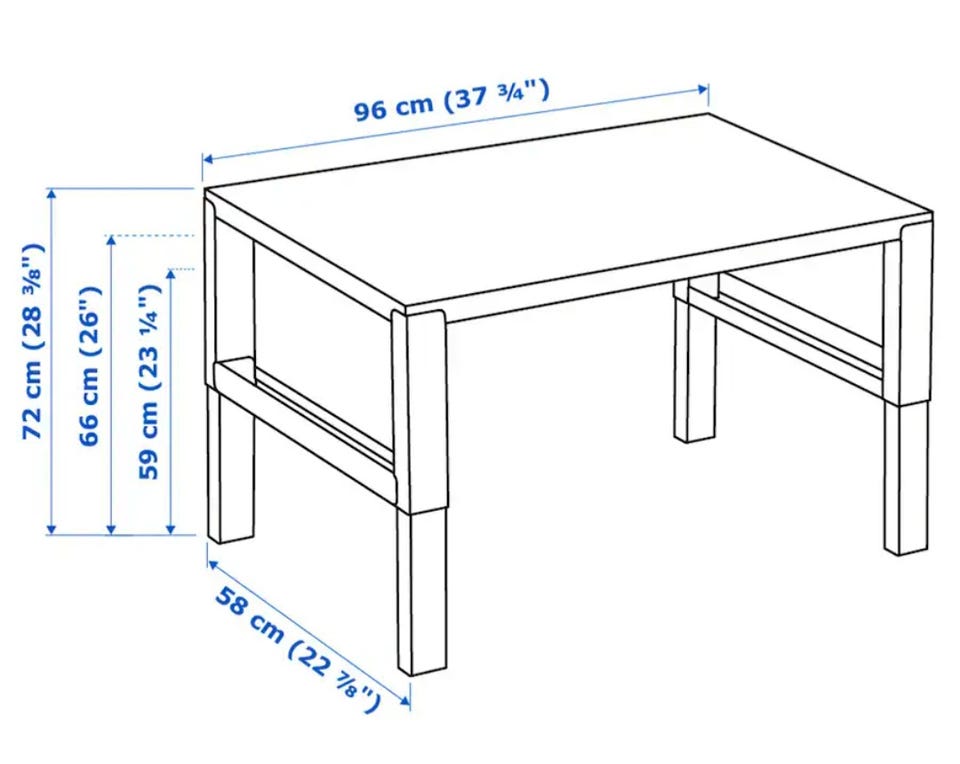 96 cm (37 ¾")

72 cm (28 ⅜")

66 cm (26")

59 cm (23 ¼")

58 cm (22 ⅞")