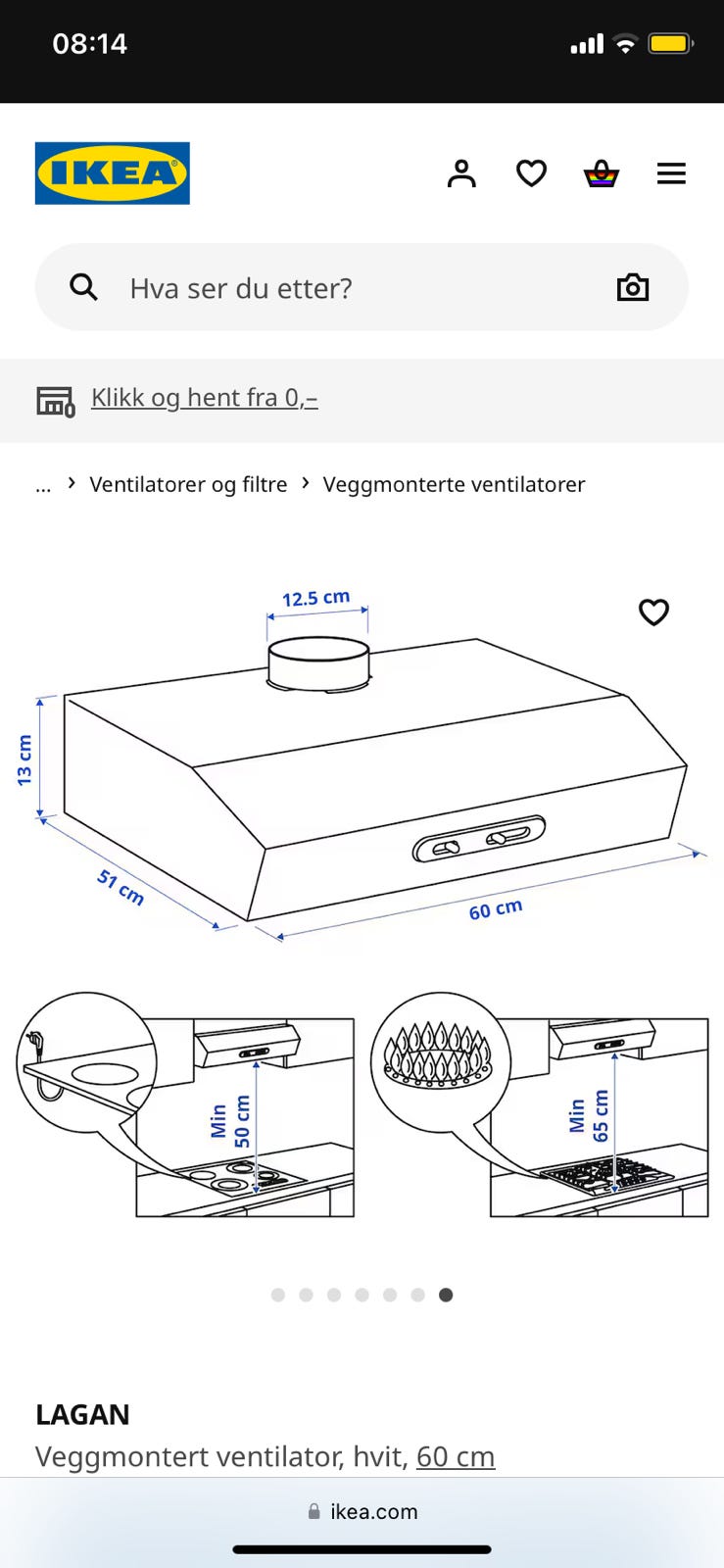 08:14

IKEA

Hva ser du etter?

Klikk og hent fra 0,–

... › Ventilatorer og filtre › Veggmonterte ventilatorer

12.5 cm
13 cm
51 cm
60 cm

Min 50 cm

Min 65 cm

LAGAN
Veggmontert ventilator, hvit, 60 cm

ikea.com