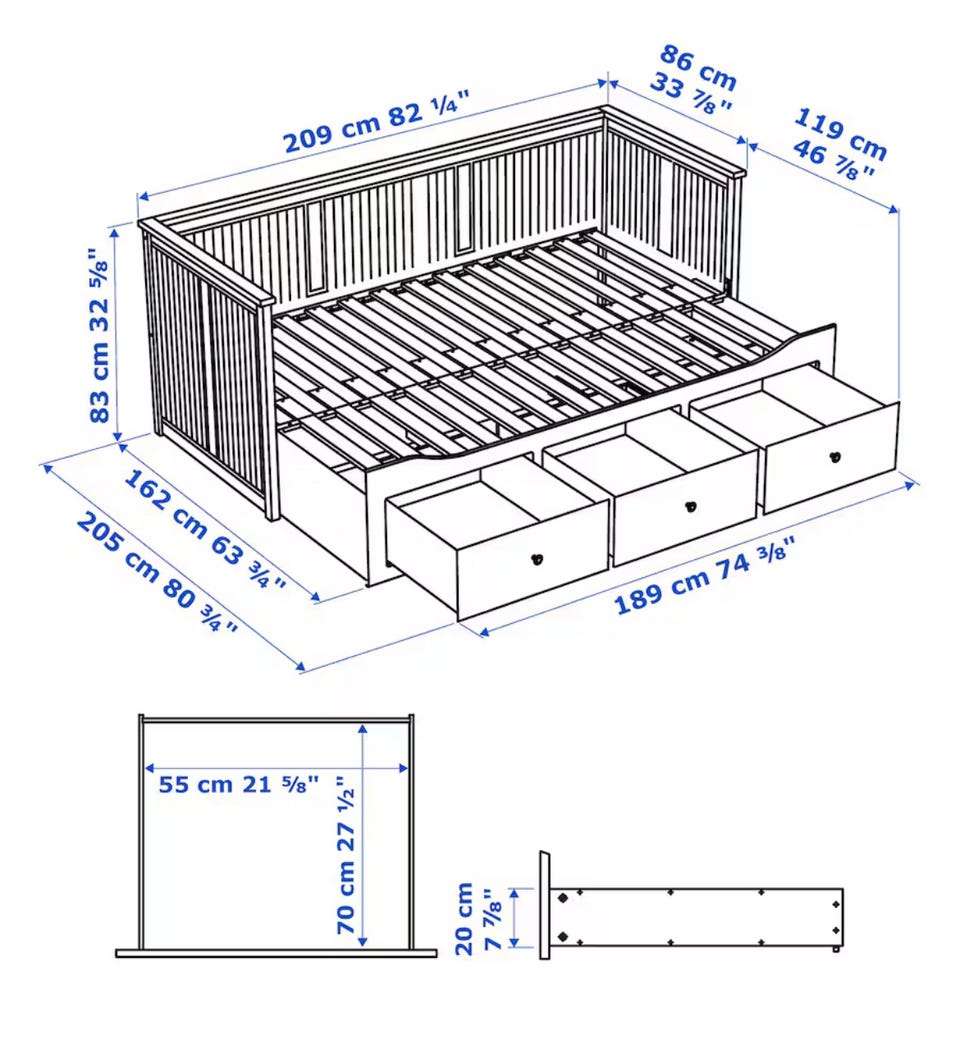 209 cm 82 ¼"
86 cm 33 ⅞"
119 cm 46 ⅞"
83 cm 32 ⅝"
162 cm 63 ¾"
205 cm 80 ¾"
189 cm 74 ⅜"
55 cm 21 ⅝"
70 cm 27 ½"
20 cm 7 ⅞"