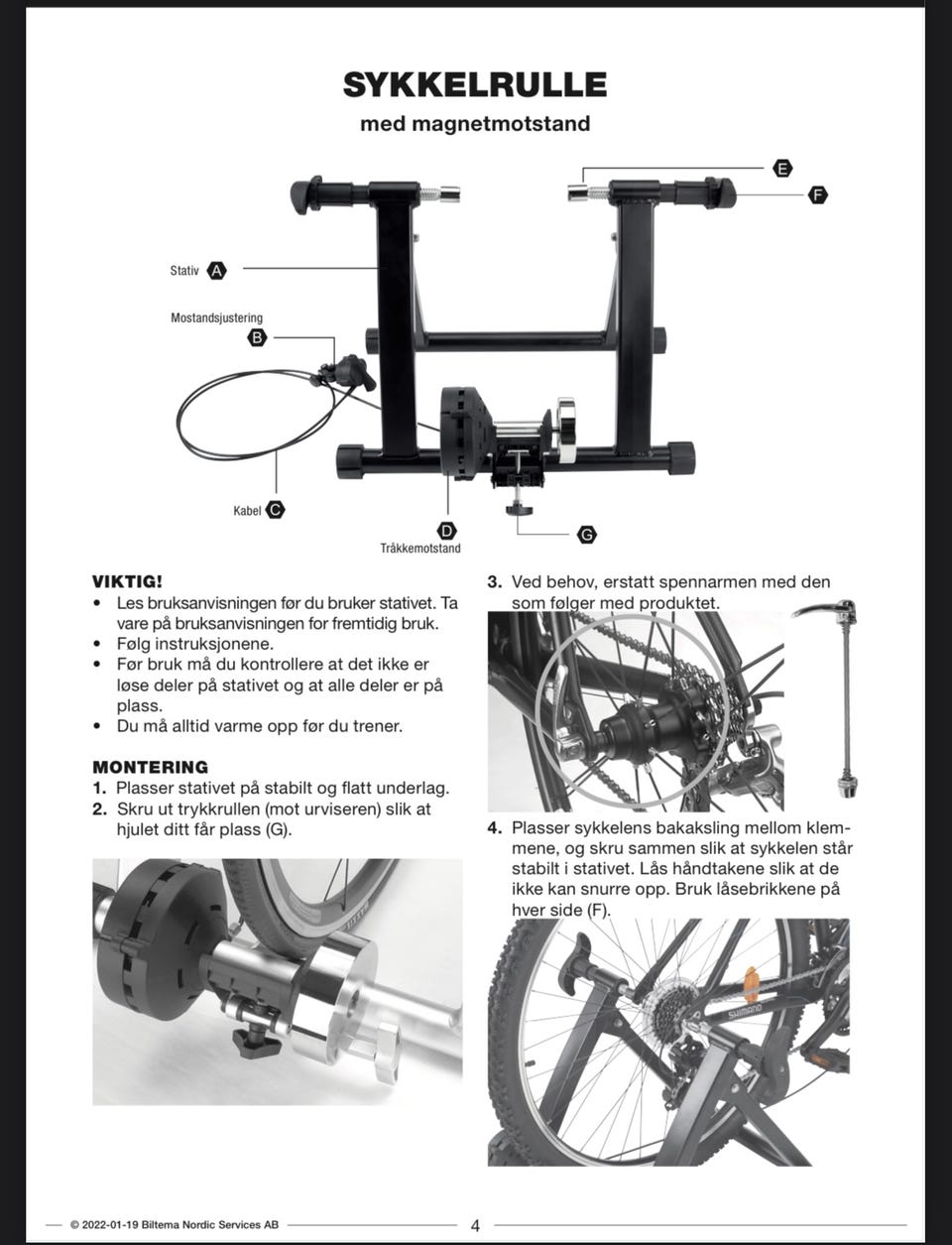 SYKKELRULLE
med magnetmotstand

E
F
Stativ A
Mostandsjustering
B
Kabel C
D
Tråkkemotstand
G

VIKTIG!
• Les bruksanvisningen før du bruker stativet. Ta vare på bruksanvisningen for fremtidig bruk.
• Følg instruksjonene.
• Før bruk må du kontrollere at det ikke er løse deler på stativet og at alle deler er på plass.
• Du må alltid varme opp før du trener.

MONTERING
1. Plasser stativet på stabilt og flatt underlag.
2. Skru ut trykkrullen (mot urviseren) slik at hjulet ditt får plass (G).

3. Ved behov, erstatt spennarmen med den som følger med produktet.

4. Plasser sykkelens bakaksling mellom klemmene, og skru sammen slik at sykkelen står stabilt i stativet. Lås håndtakene slik at de ikke kan snurre opp. Bruk låsebrikkene på hver side (F).

SHIMANO

© 2022-01-19 Biltema Nordic Services AB
4