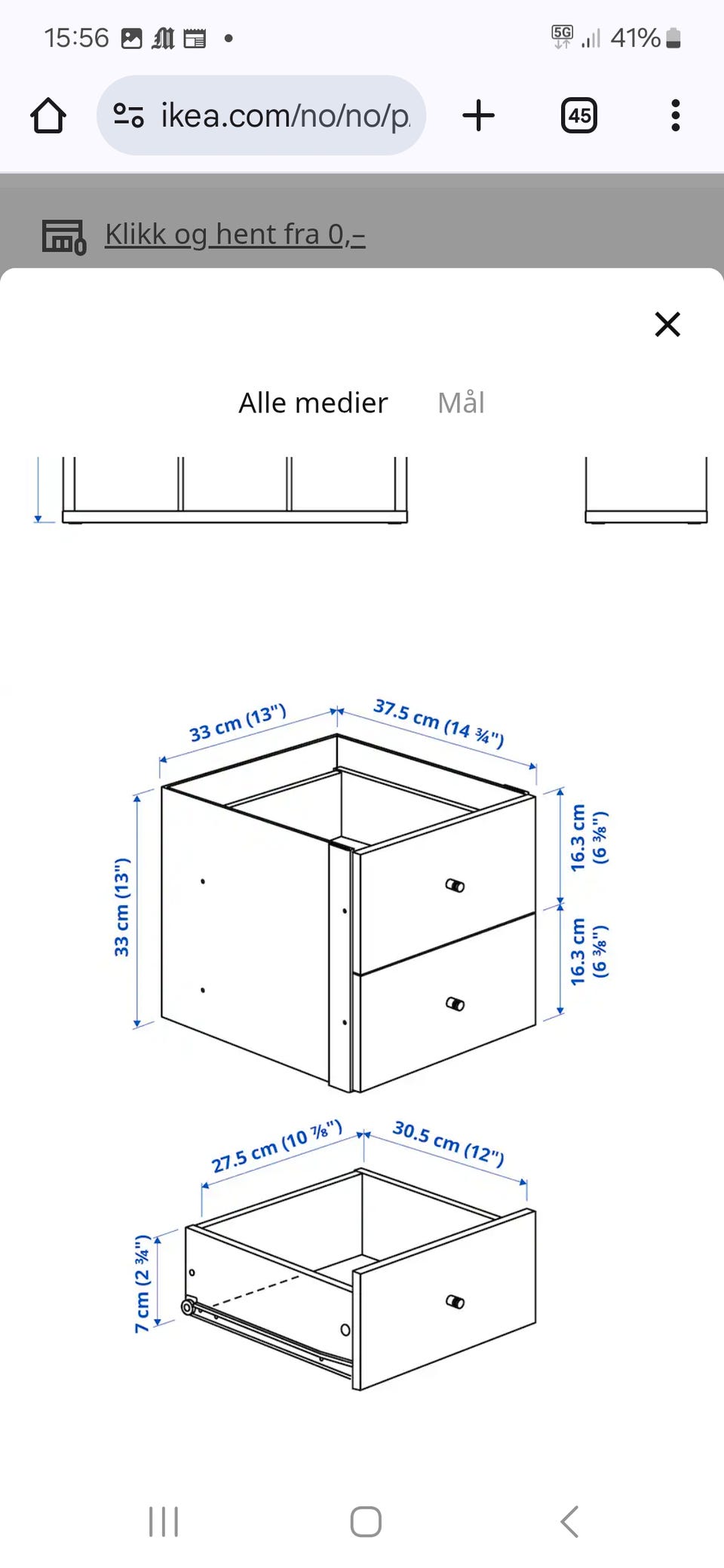 15:56

5G 41%

ikea.com/no/no/p

45

Klikk og hent fra 0,–

Alle medier Mål

33 cm (13")
37.5 cm (14 ¾")
33 cm (13")
16.3 cm (6 ⅜")
16.3 cm (6 ⅜")

27.5 cm (10 ⅞")
30.5 cm (12")
7 cm (2 ¾")