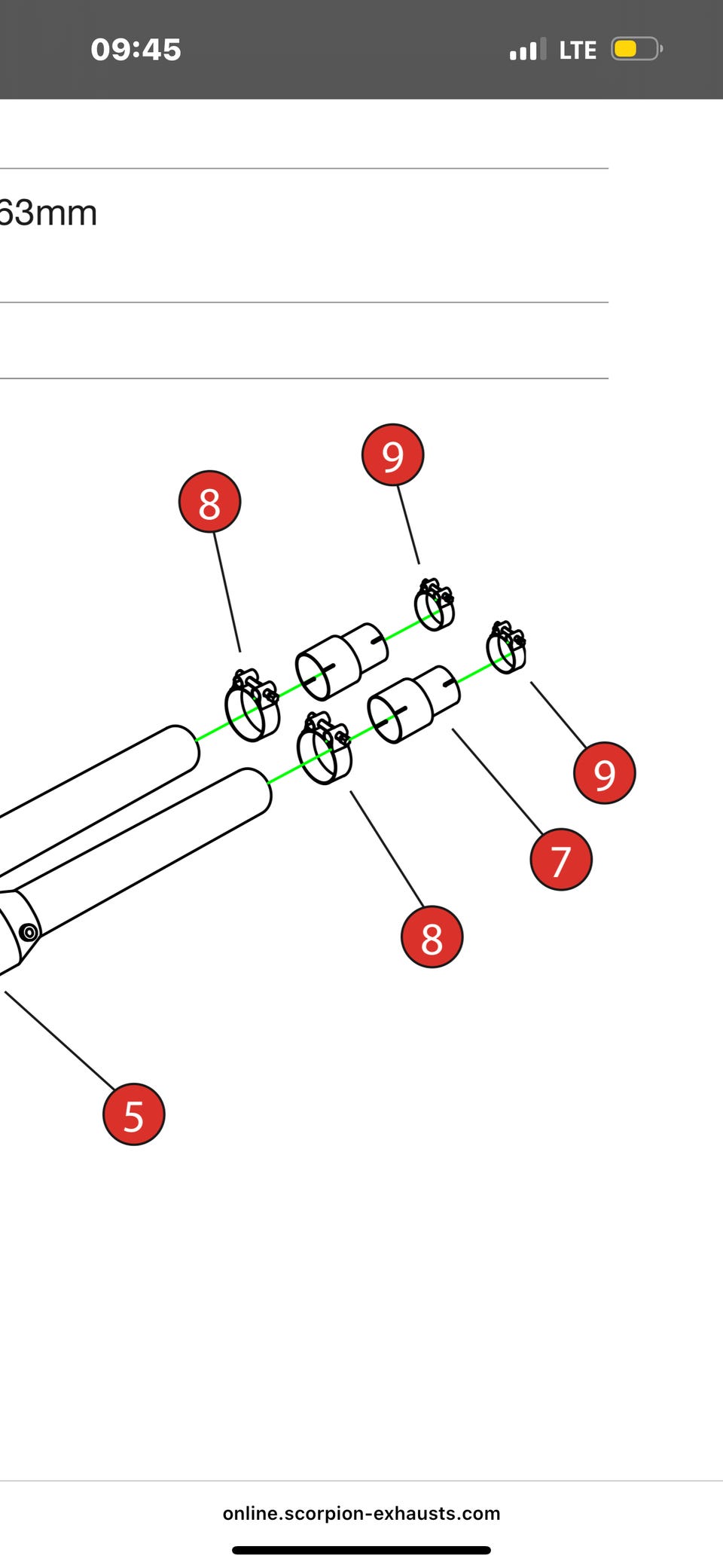 09:45

LTE

63mm

9

8

9

7

8

5

online.scorpion-exhausts.com