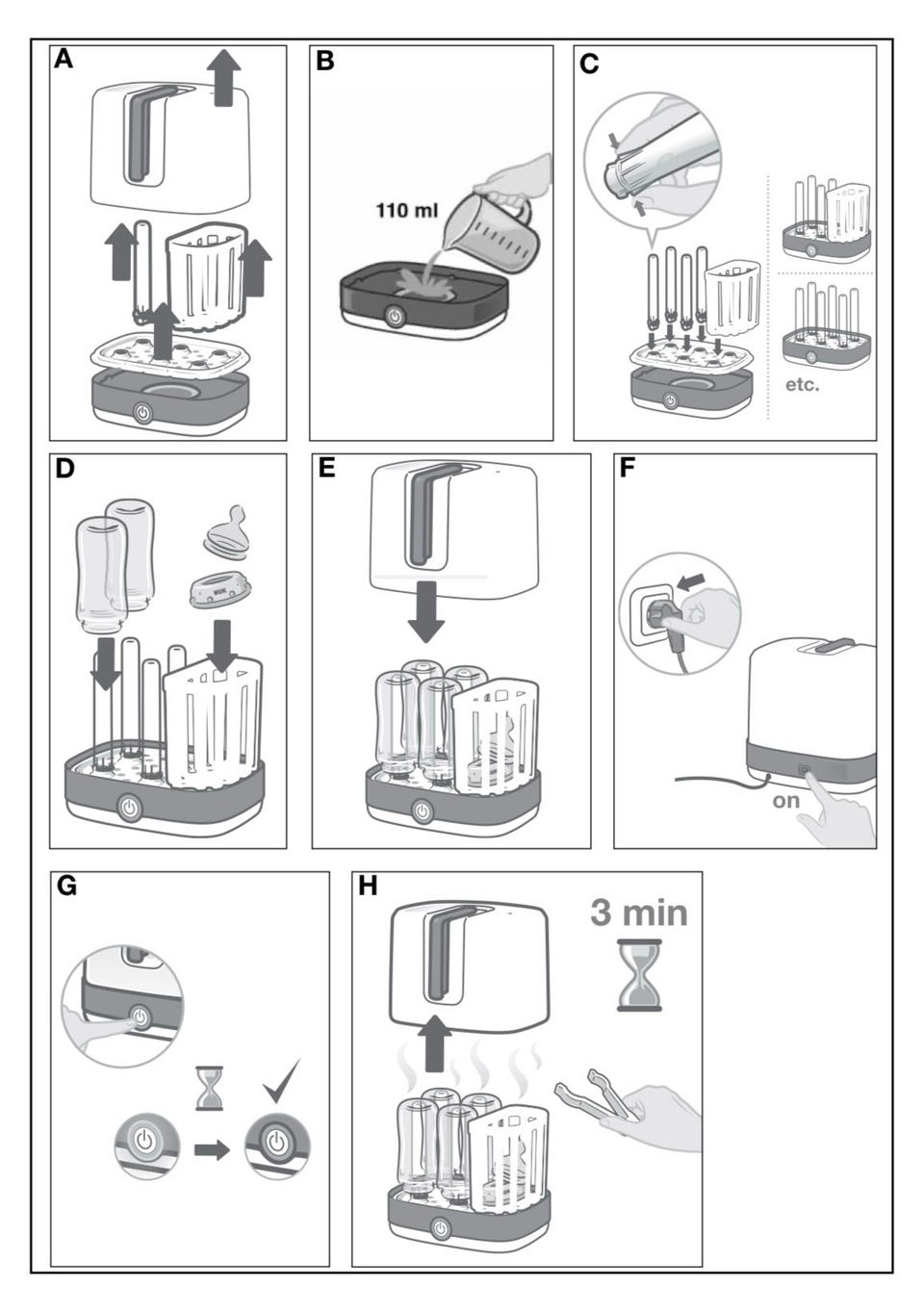 A

B

110 ml

C

etc.

D

NUK

E

F

on

G

H

3 min