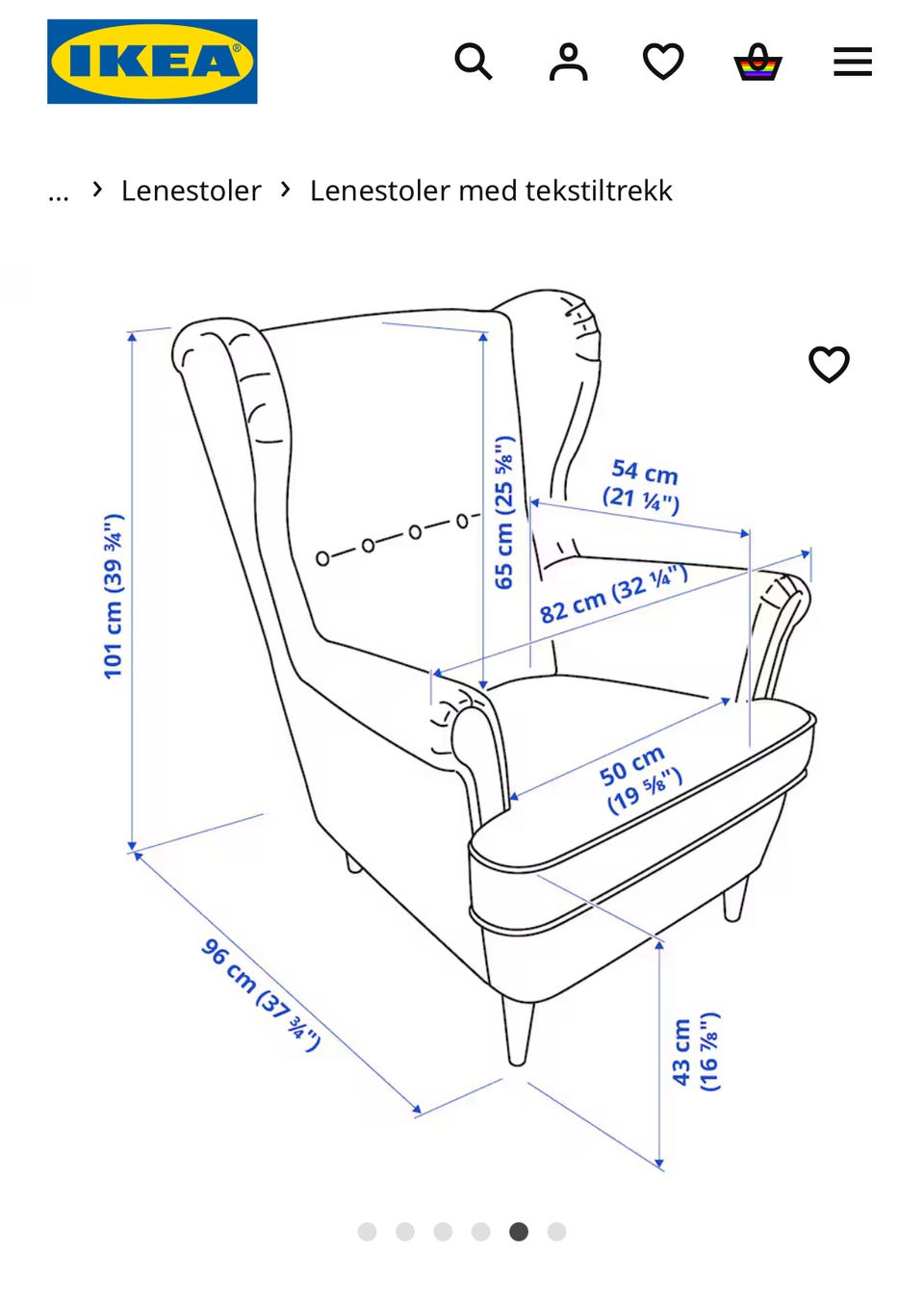 IKEA

... › Lenestoler › Lenestoler med tekstiltrekk

101 cm (39 ¾")

65 cm (25 ⅝")

54 cm (21 ¼")

82 cm (32 ¼")

50 cm (19 ⅝")

96 cm (37 ¾")

43 cm (16 ⅞")