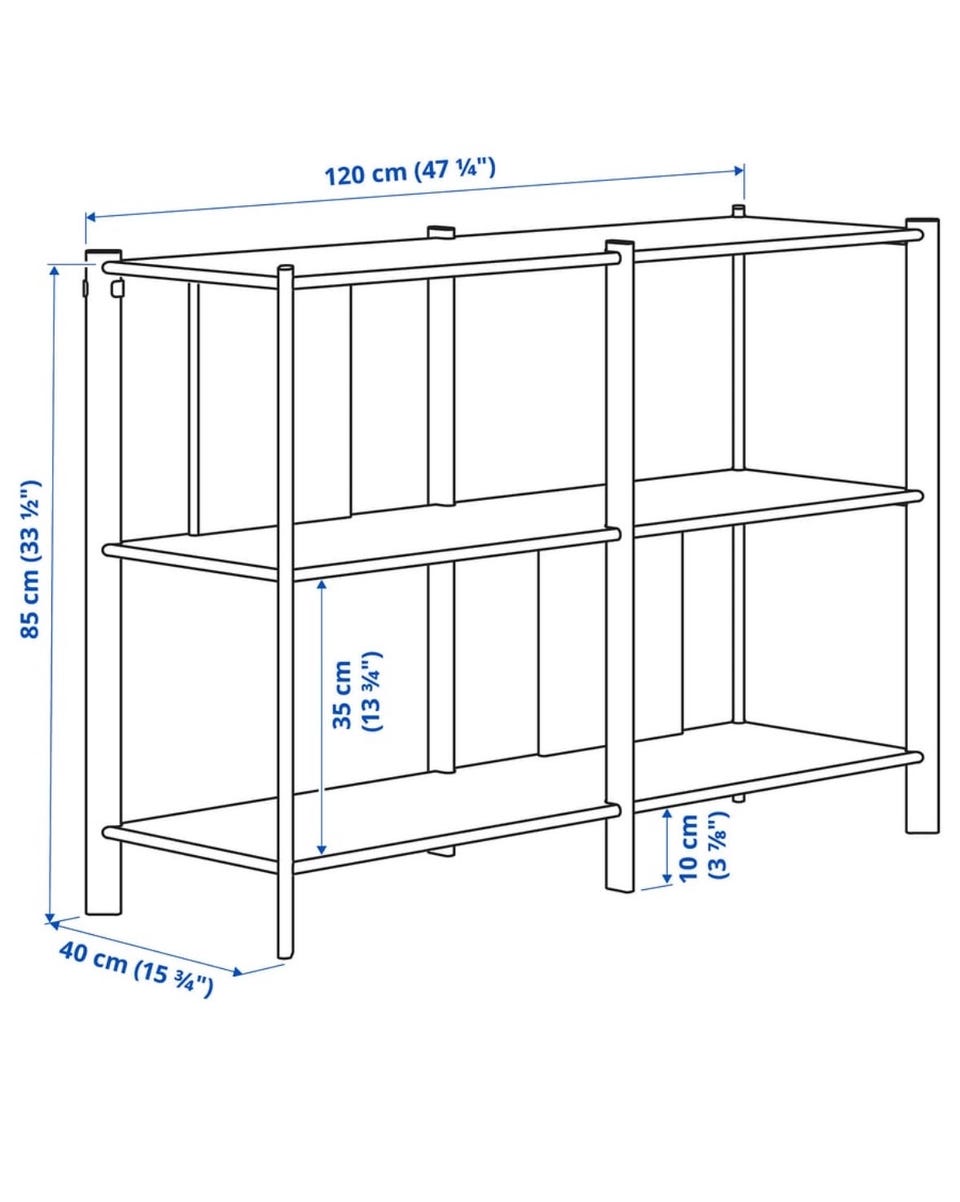 120 cm (47 ¼")

85 cm (33 ½")

35 cm (13 ¾")

10 cm (3 ⅞")

40 cm (15 ¾")