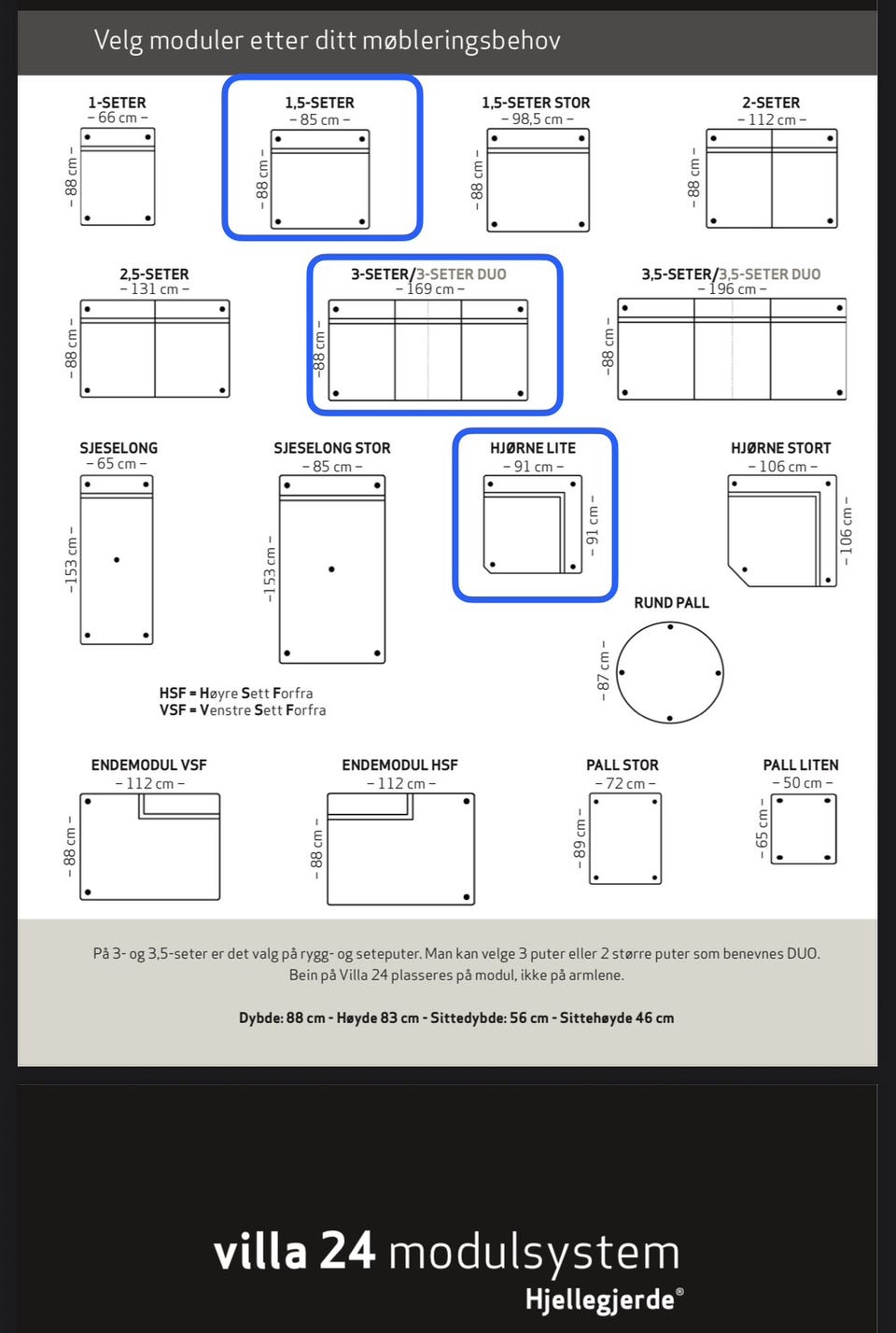 Velg moduler etter ditt møbleringsbehov

1-SETER
– 66 cm –
– 88 cm –

1,5-SETER
– 85 cm –
– 88 cm –

1,5-SETER STOR
– 98,5 cm –
– 88 cm –

2-SETER
– 112 cm –
– 88 cm –

2,5-SETER
– 131 cm –
– 88 cm –

3-SETER/3-SETER DUO
– 169 cm –
– 88 cm –

3,5-SETER/3,5-SETER DUO
– 196 cm –
– 88 cm –

SJESELONG
– 65 cm –
– 153 cm –

SJESELONG STOR
– 85 cm –
– 153 cm –

HJØRNE LITE
– 91 cm –
– 91 cm –

HJØRNE STORT
– 106 cm –
– 106 cm –

RUND PALL
– 87 cm –

HSF = Høyre Sett Forfra
VSF = Venstre Sett Forfra

ENDEMODUL VSF
– 112 cm –
– 88 cm –

ENDEMODUL HSF
– 112 cm –
– 88 cm –

PALL STOR
– 72 cm –
– 89 cm –

PALL LITEN
– 50 cm –
– 65 cm –

På 3- og 3,5-seter er det valg på rygg- og seteputer. Man kan velge 3 puter eller 2 større puter som benevnes DUO. Bein på Villa 24 plasseres på modul, ikke på armlene.

Dybde: 88 cm - Høyde 83 cm - Sittedybde: 56 cm - Sittehøyde 46 cm

villa 24 modulsystem
Hjellegjerde®