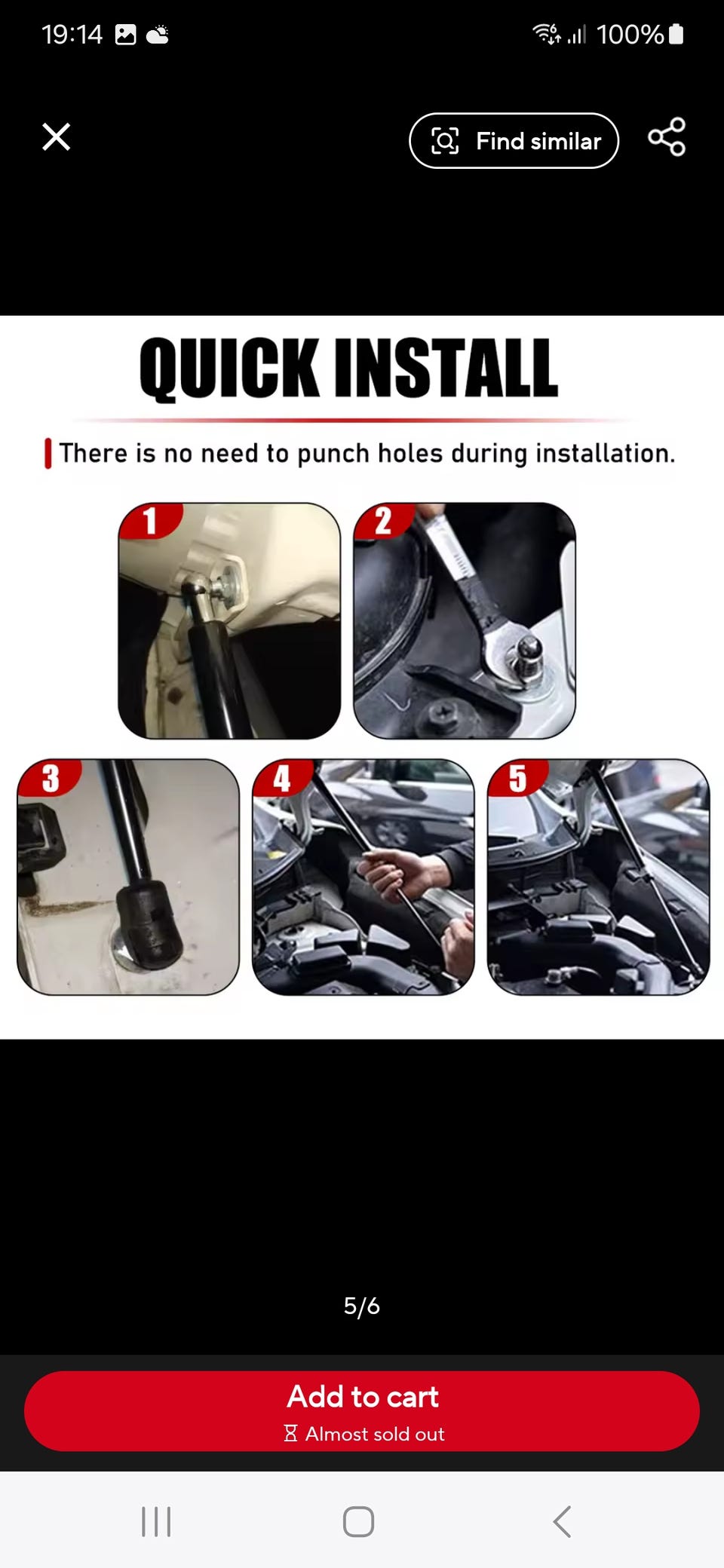 19:14

100%

Find similar

QUICK INSTALL

There is no need to punch holes during installation.

1

2

3

4

5

5/6

Add to cart
Almost sold out