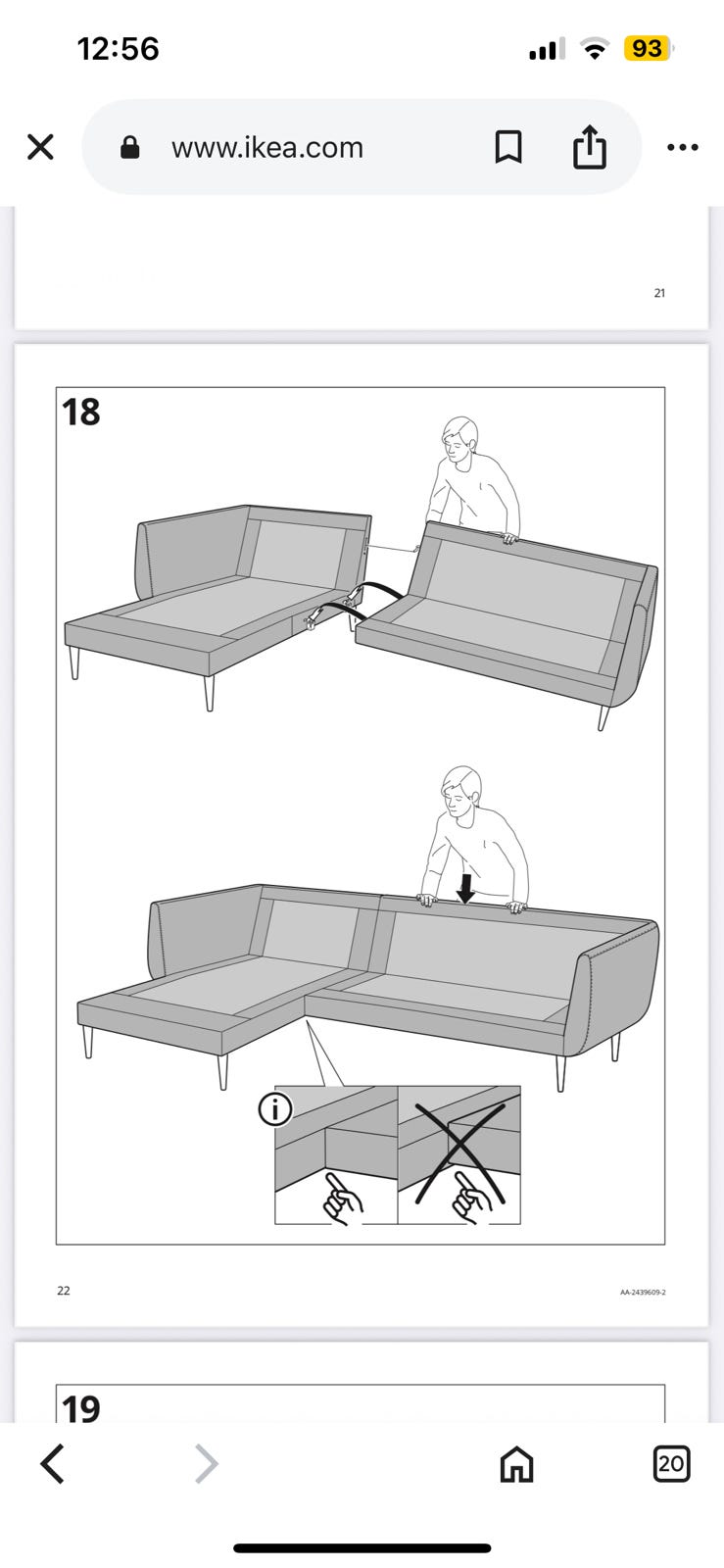 12:56
93
www.ikea.com
21
18
22
AA-2439609-2
19
20