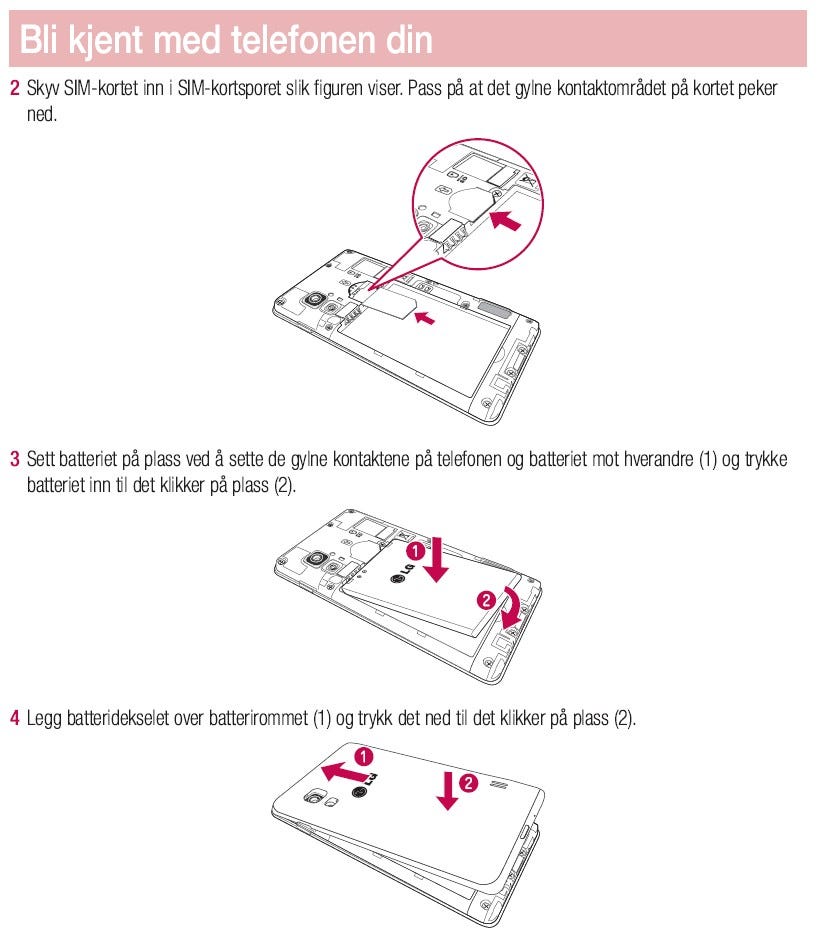 Bli kjent med telefonen din

2 Skyv SIM-kortet inn i SIM-kortsporet slik figuren viser. Pass på at det gylne kontaktområdet på kortet peker ned.

3 Sett batteriet på plass ved å sette de gylne kontaktene på telefonen og batteriet mot hverandre (1) og trykke batteriet inn til det klikker på plass (2).

1
LG
2

4 Legg batteridekselet over batterirommet (1) og trykk det ned til det klikker på plass (2).

1
LG
2