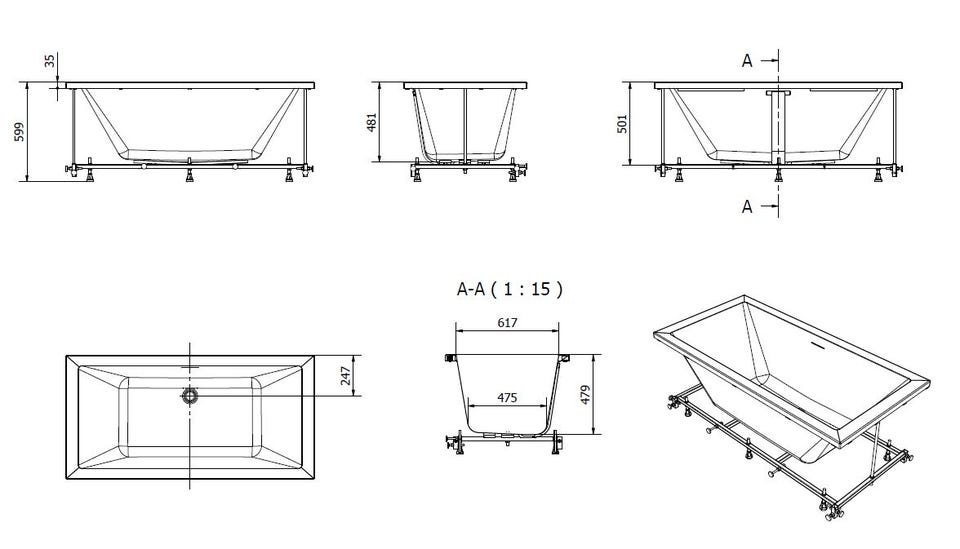 35
599
481
A
501
A
A-A ( 1 : 15 )
617
247
475
479