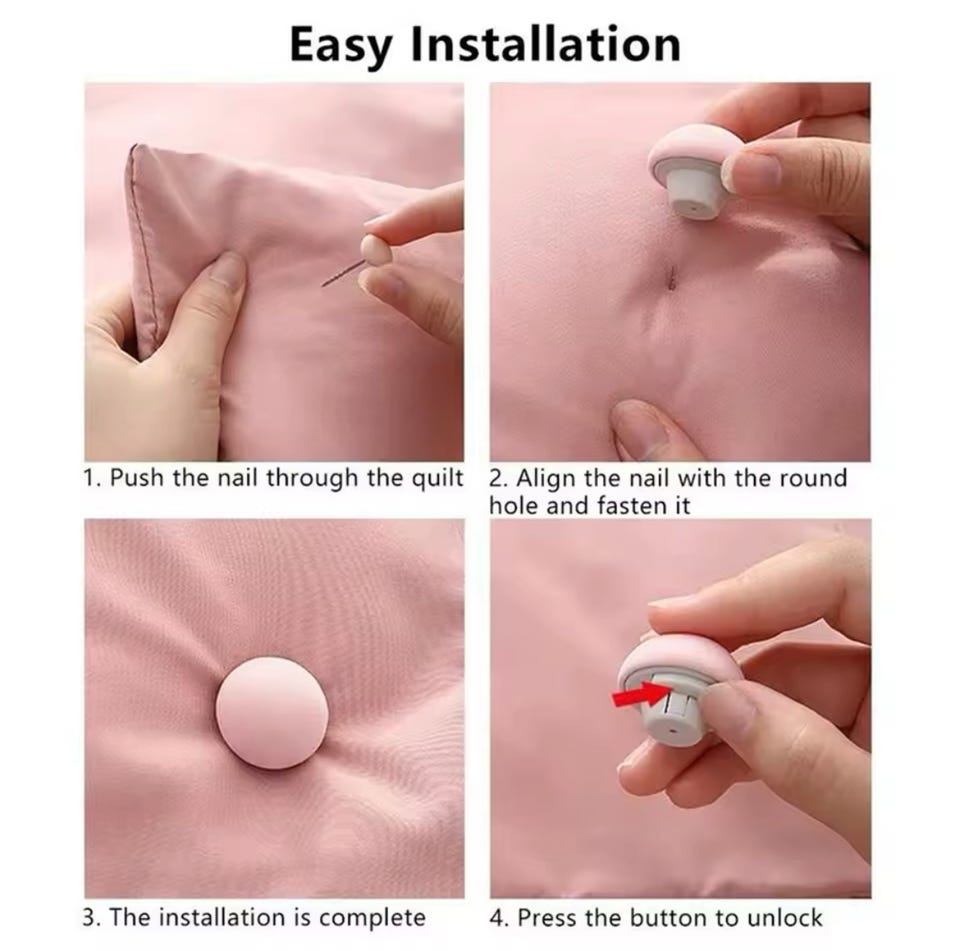 Easy Installation

1. Push the nail through the quilt

2. Align the nail with the round hole and fasten it

3. The installation is complete

4. Press the button to unlock