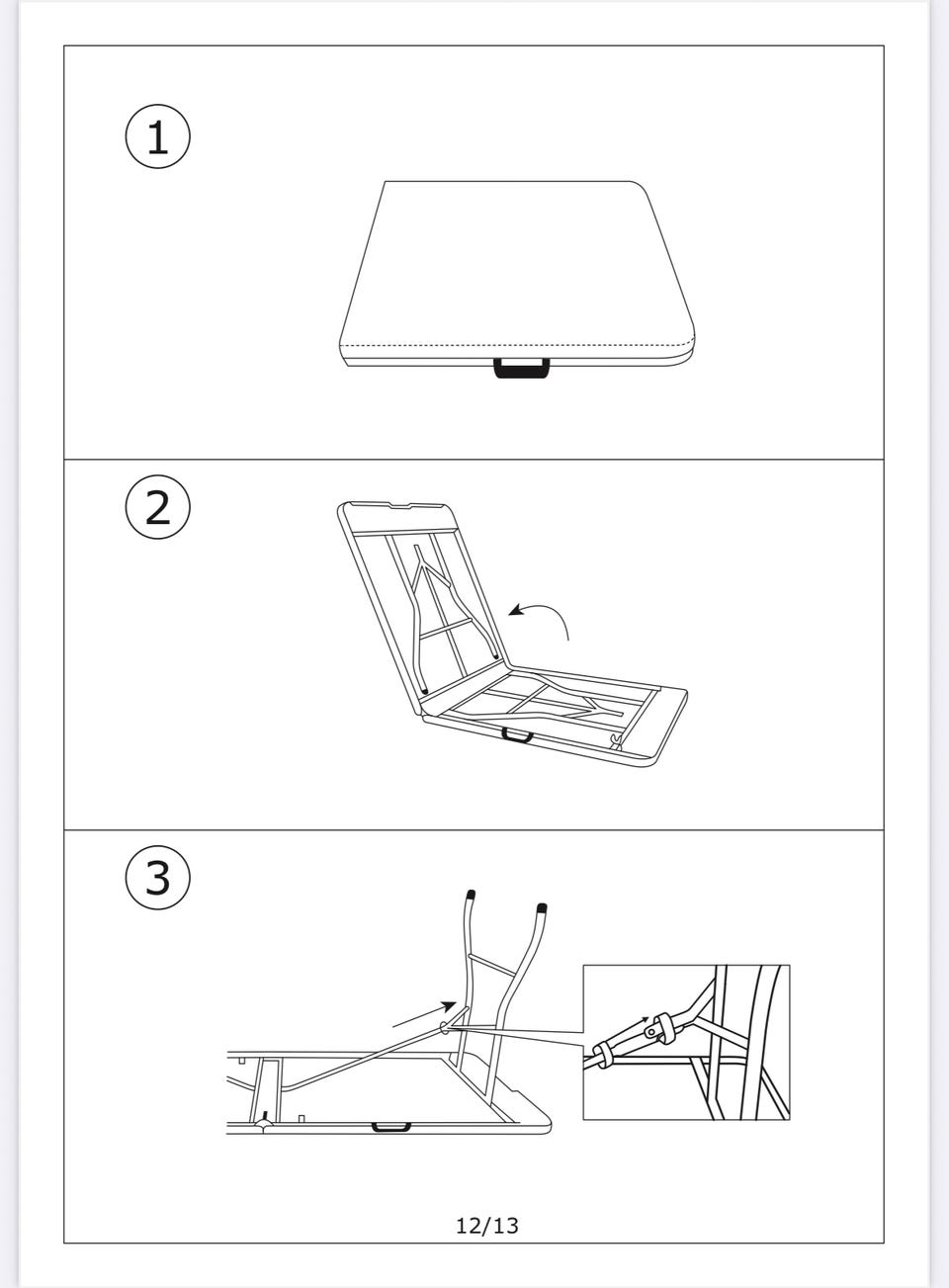 1

2

3

12/13