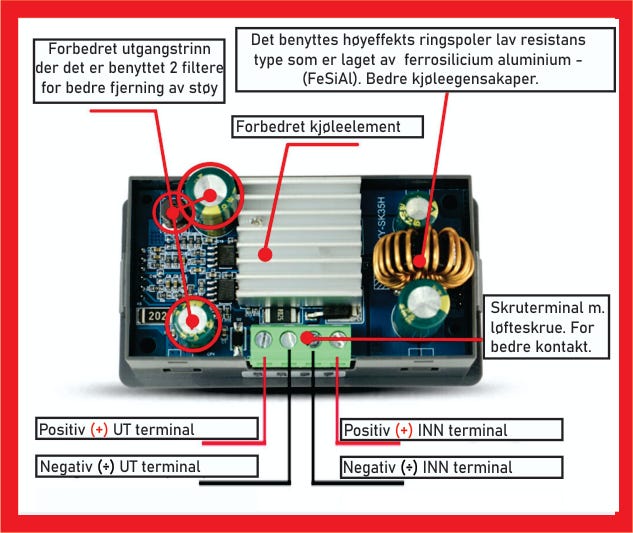 Forbedret utgangstrinn der det er benyttet 2 filtere for bedre fjerning av støy

Det benyttes høyeffekts ringspoler lav resistans type som er laget av ferrosilicium aluminium - (FeSiAl). Bedre kjøleegensakaper.

Forbedret kjøleelement

Y-SK35H

202

Skruterminal m. løfteskrue. For bedre kontakt.

Positiv (+) UT terminal

Negativ (÷) UT terminal

Positiv (+) INN terminal

Negativ (÷) INN terminal