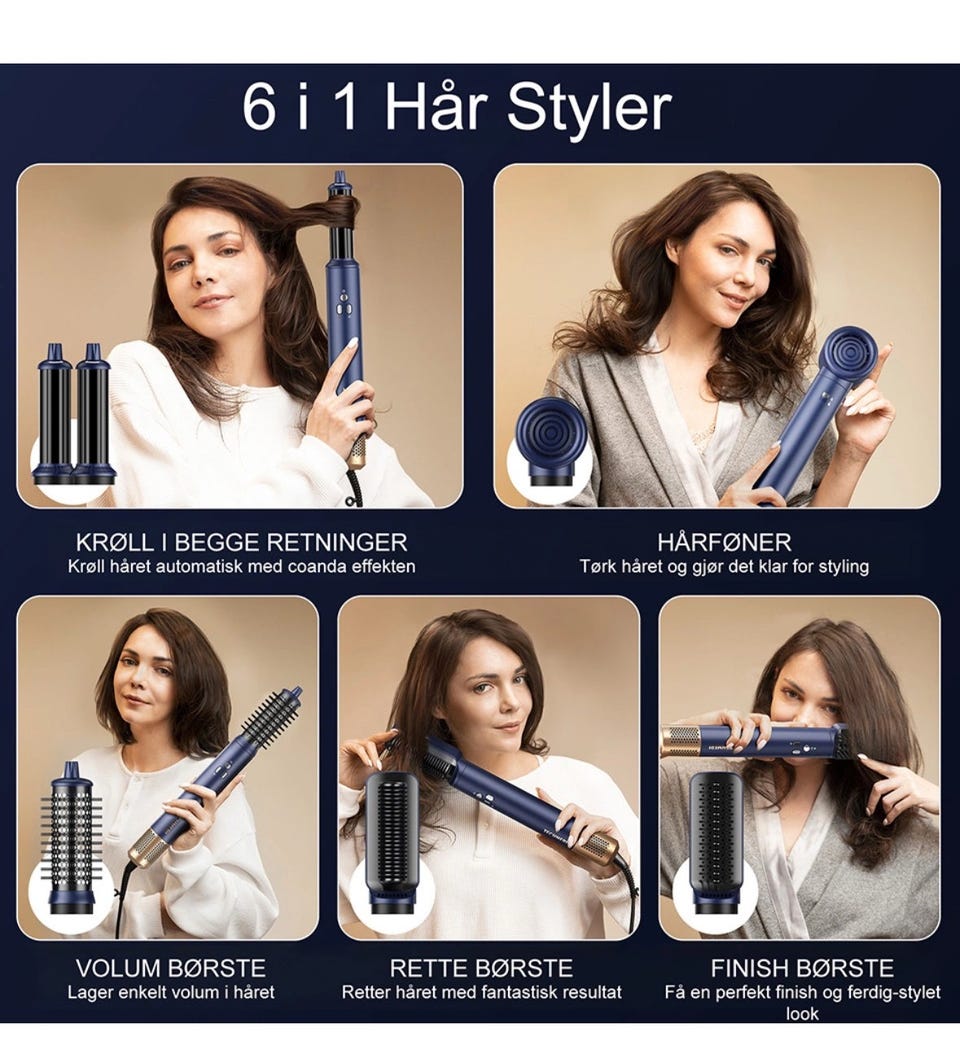 6 i 1 Hår Styler

KRØLL I BEGGE RETNINGER
Krøll håret automatisk med coanda effekten

HÅRFØNER
Tørk håret og gjør det klar for styling

VOLUM BØRSTE
Lager enkelt volum i håret

RETTE BØRSTE
Retter håret med fantastisk resultat

FINISH BØRSTE
Få en perfekt finish og ferdig-stylet look