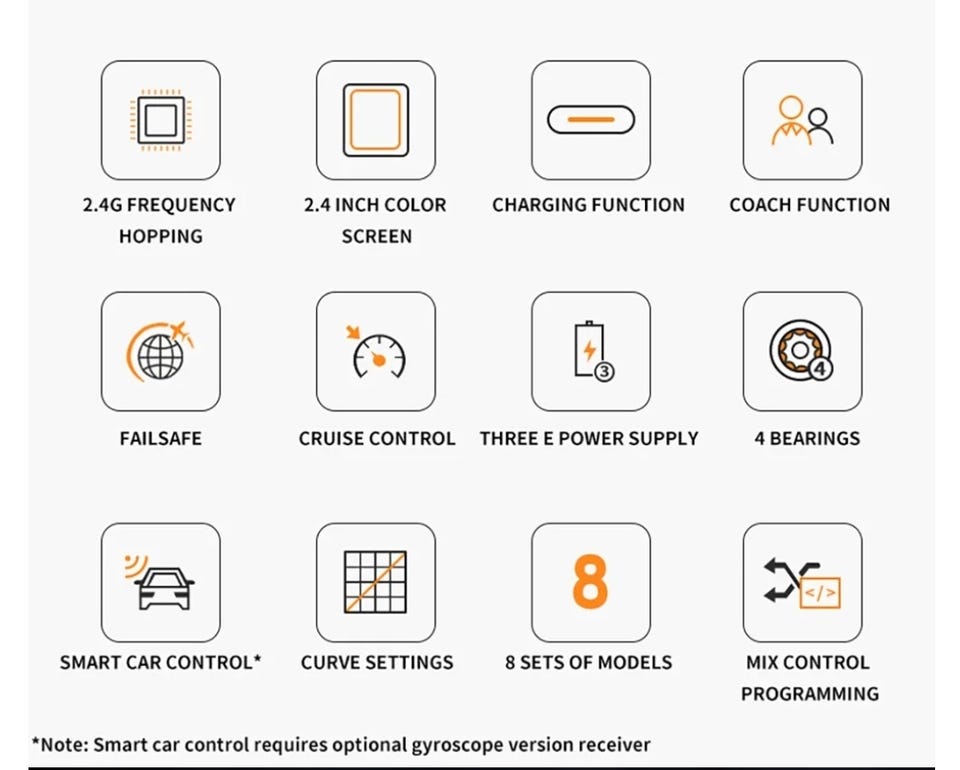 2.4G FREQUENCY HOPPING

2.4 INCH COLOR SCREEN

CHARGING FUNCTION

COACH FUNCTION

FAILSAFE

CRUISE CONTROL

3

THREE E POWER SUPPLY

4

4 BEARINGS

SMART CAR CONTROL*

CURVE SETTINGS

8

8 SETS OF MODELS

</>

MIX CONTROL PROGRAMMING

*Note: Smart car control requires optional gyroscope version receiver