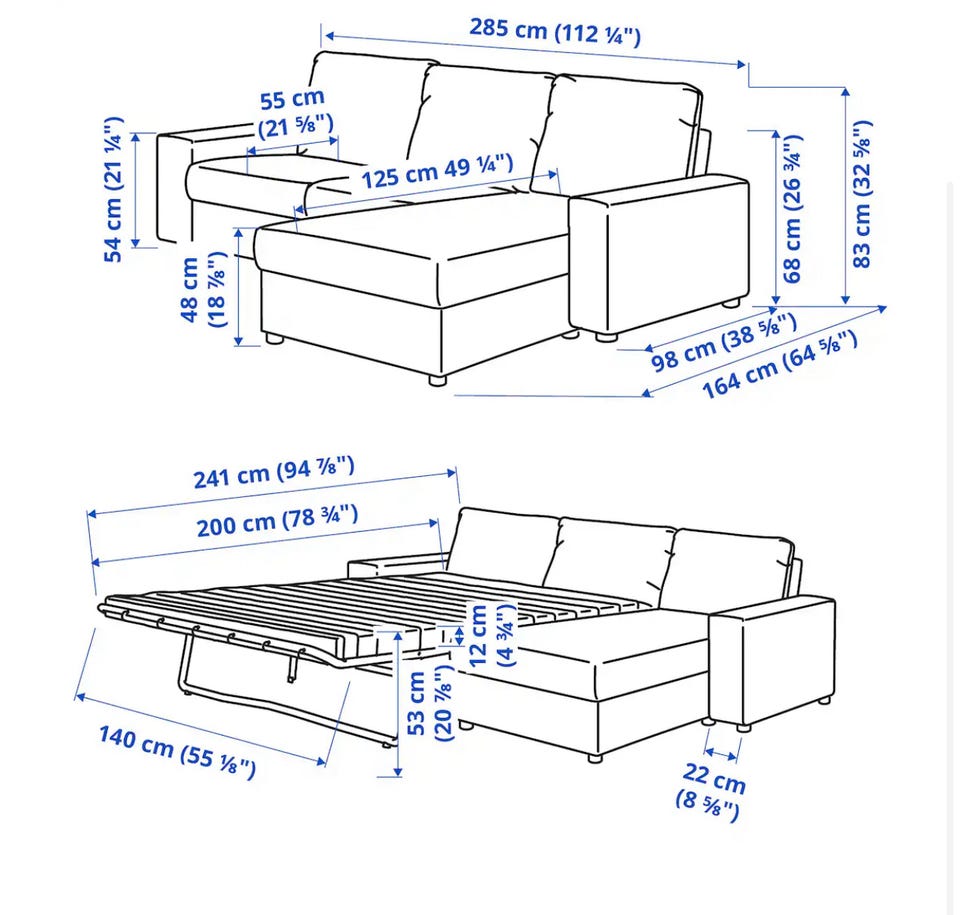 285 cm (112 ¼")

55 cm (21 ⅝")

125 cm 49 ¼")

54 cm (21 ¼")

48 cm (18 ⅞")

68 cm (26 ¾")

83 cm (32 ⅝")

98 cm (38 ⅝")

164 cm (64 ⅝")

241 cm (94 ⅞")

200 cm (78 ¾")

12 cm (4 ¾")

53 cm (20 ⅞")

140 cm (55 ⅛")

22 cm (8 ⅝")