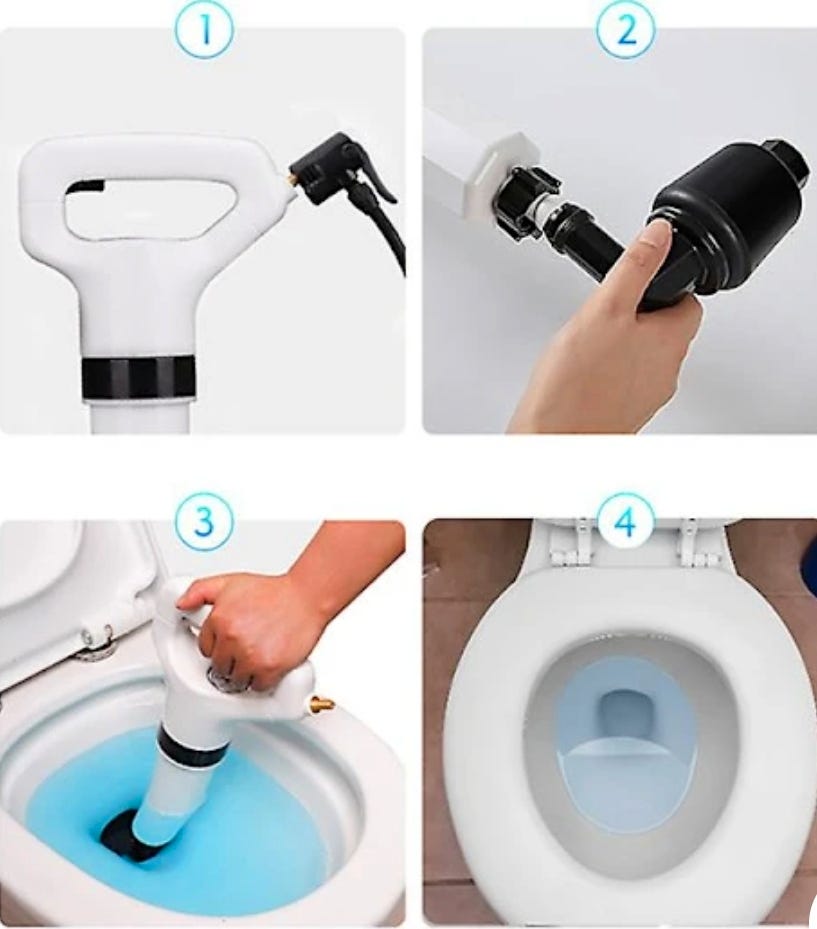 1

2

3

4