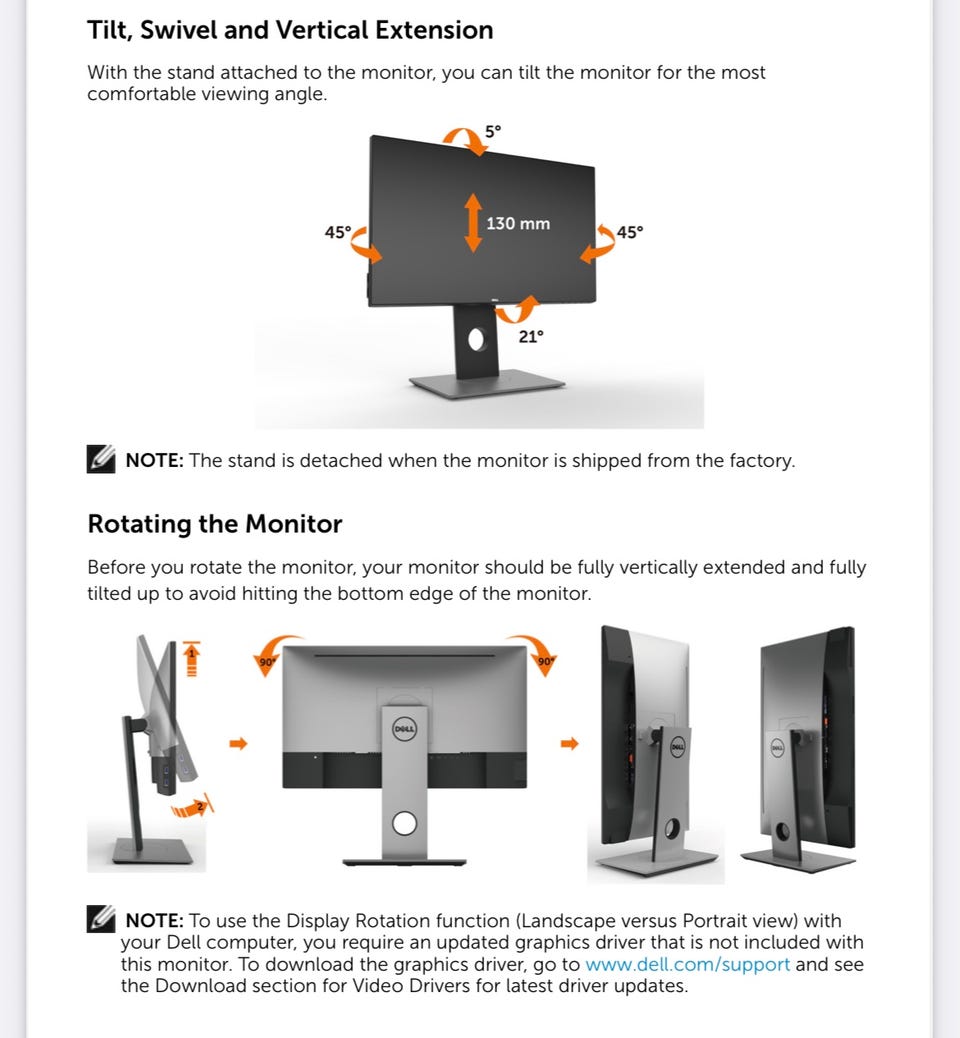 Tilt, Swivel and Vertical Extension

With the stand attached to the monitor, you can tilt the monitor for the most comfortable viewing angle.

5°

45°

130 mm

45°

21°

NOTE: The stand is detached when the monitor is shipped from the factory.

Rotating the Monitor

Before you rotate the monitor, your monitor should be fully vertically extended and fully tilted up to avoid hitting the bottom edge of the monitor.

1

2

90°

90°

DELL

DELL

DELL

NOTE: To use the Display Rotation function (Landscape versus Portrait view) with your Dell computer, you require an updated graphics driver that is not included with this monitor. To download the graphics driver, go to www.dell.com/support and see the Download section for Video Drivers for latest driver updates.