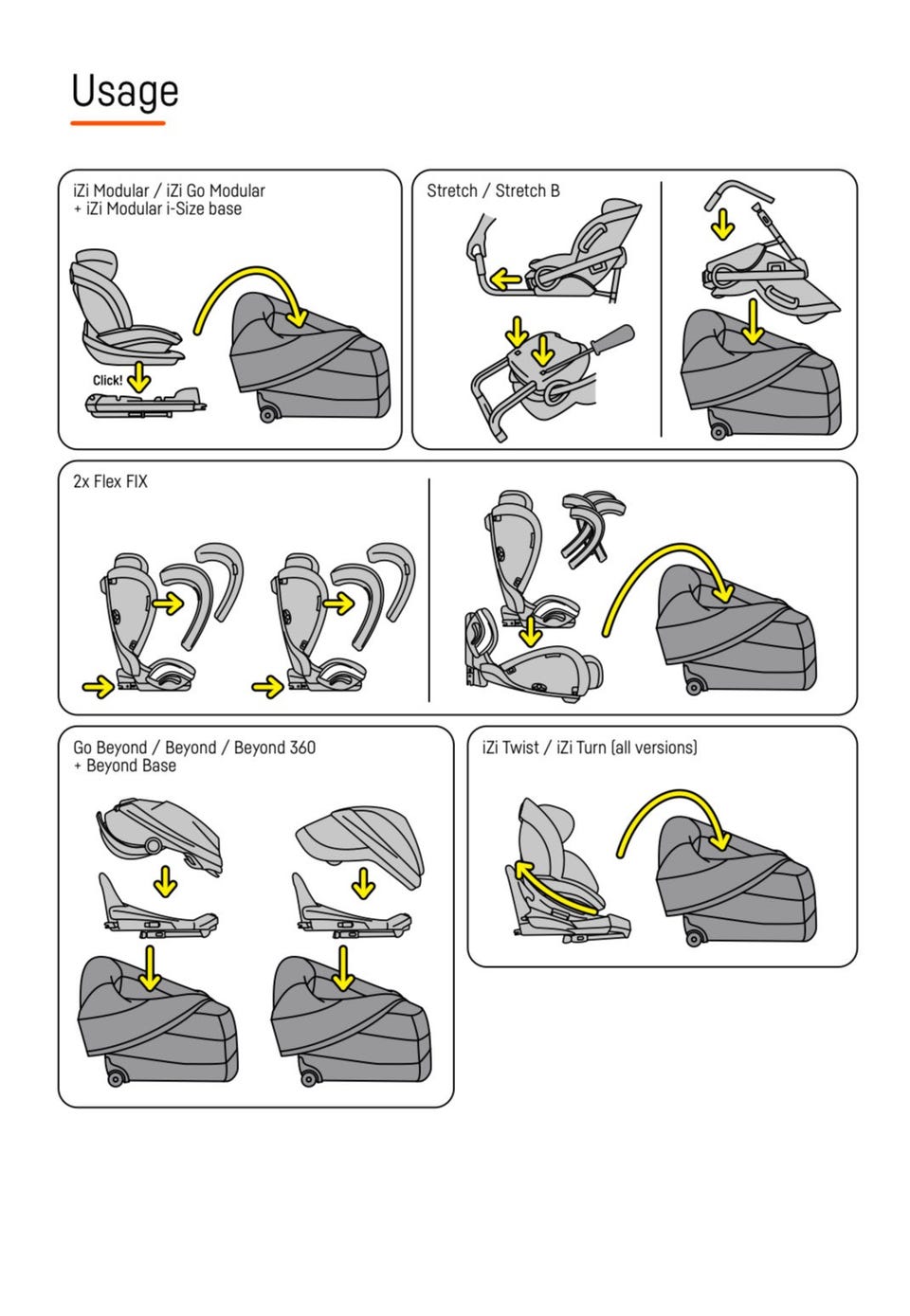 Usage

iZi Modular / iZi Go Modular
+ iZi Modular i-Size base

Click!

Stretch / Stretch B

2x Flex FIX

Go Beyond / Beyond / Beyond 360
+ Beyond Base

iZi Twist / iZi Turn (all versions)