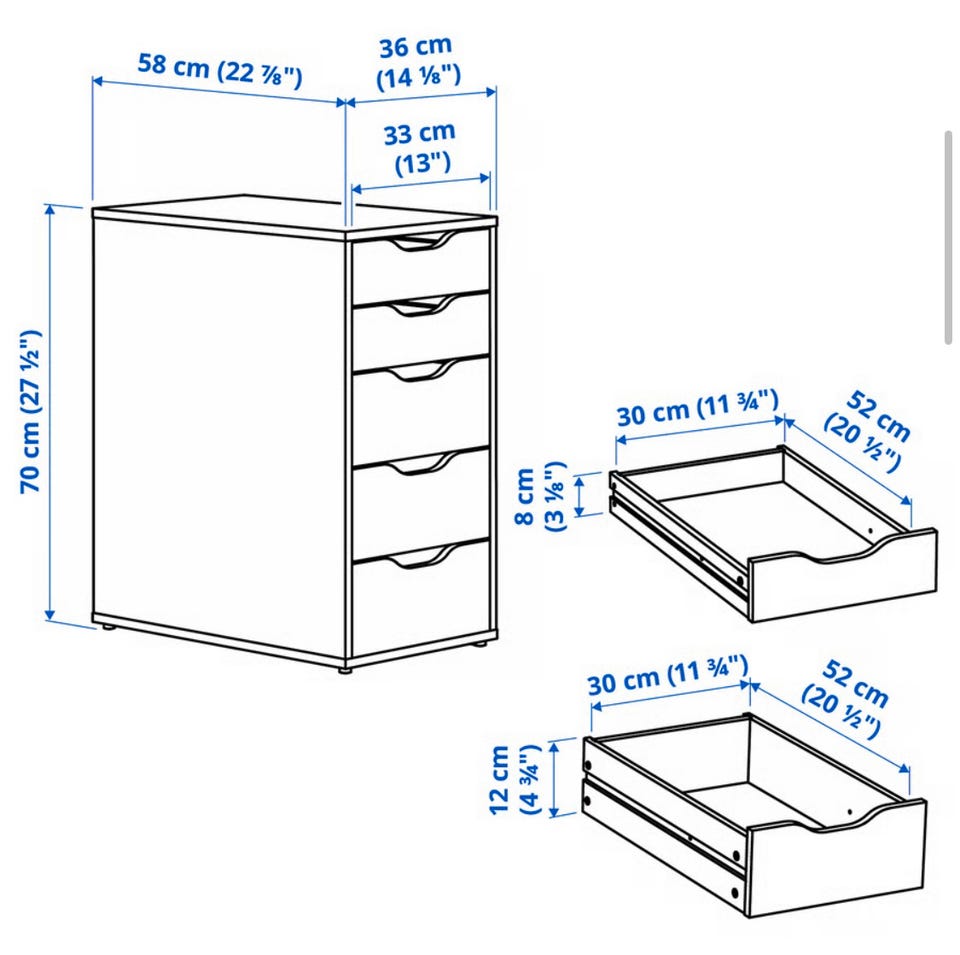 58 cm (22 ⅞")

36 cm (14 ⅛")

33 cm (13")

70 cm (27 ½")

30 cm (11 ¾")

52 cm (20 ½")

8 cm (3 ⅛")

30 cm (11 ¾")

52 cm (20 ½")

12 cm (4 ¾")