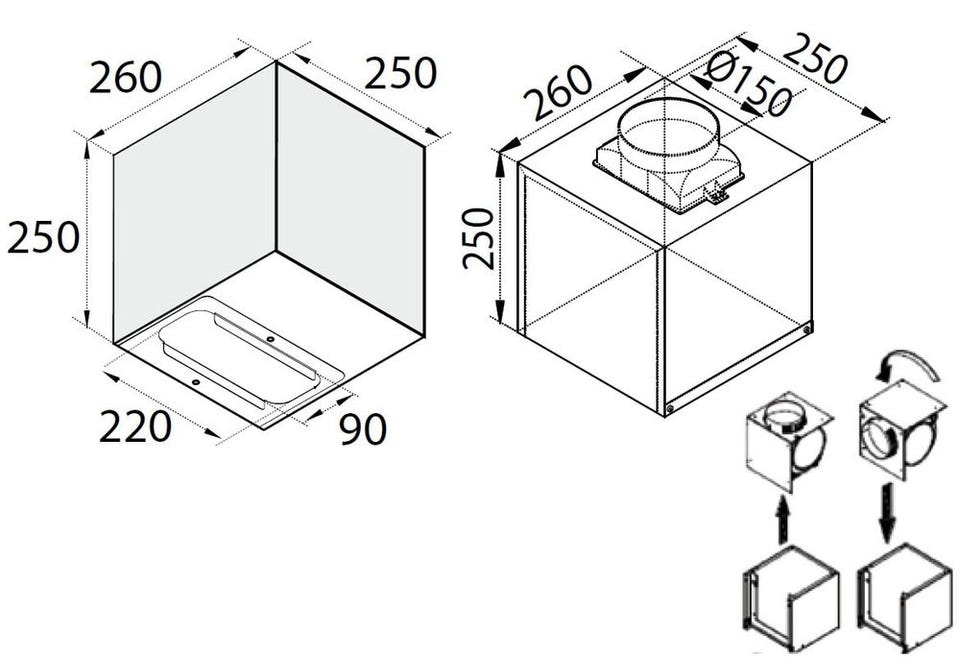 260
250
250
220
90
260
Ø150
250
250