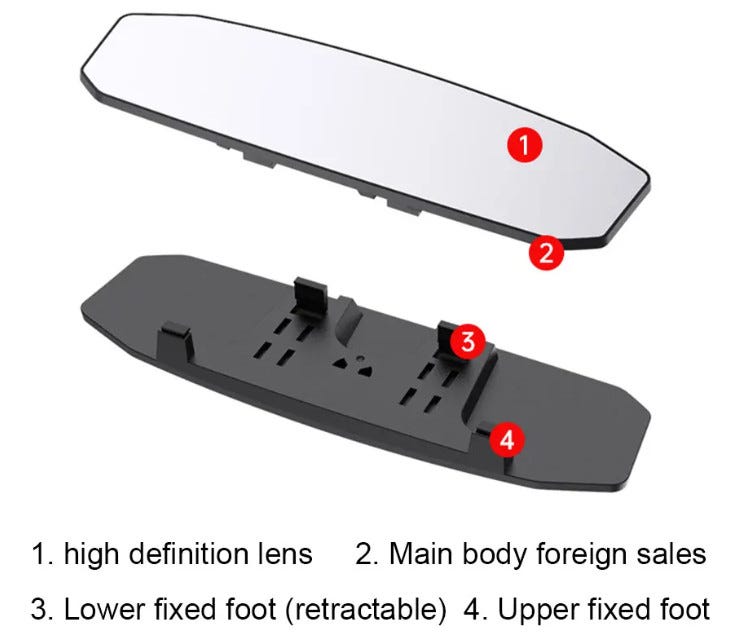 1

2

3

4

1. high definition lens 2. Main body foreign sales

3. Lower fixed foot (retractable) 4. Upper fixed foot