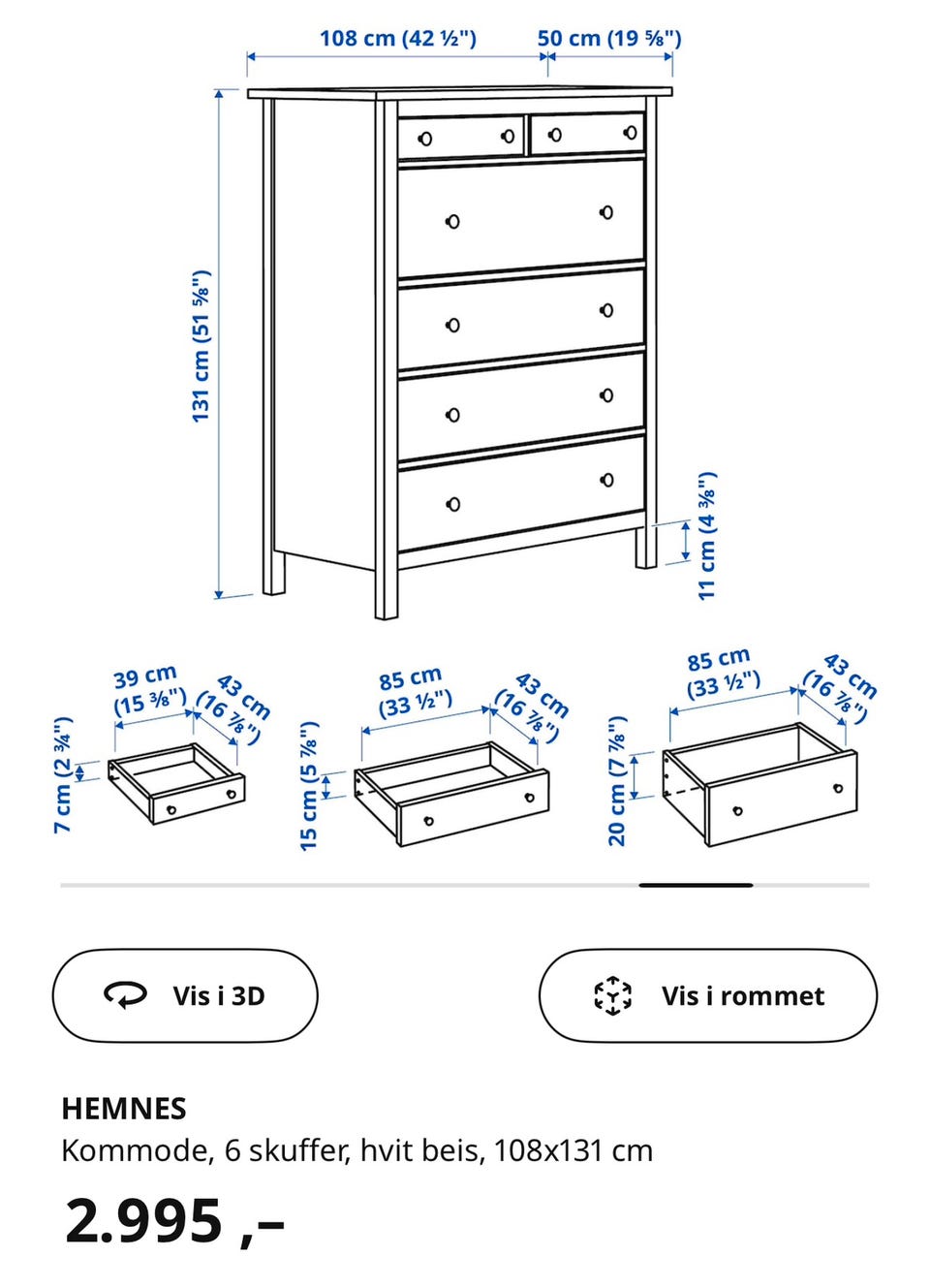 108 cm (42 ½")
50 cm (19 ⅝")
131 cm (51 ⅝")
11 cm (4 ⅜")

39 cm (15 ⅜")
43 cm (16 ⅞")
7 cm (2 ¾")

85 cm (33 ½")
43 cm (16 ⅞")
15 cm (5 ⅞")

85 cm (33 ½")
43 cm (16 ⅞")
20 cm (7 ⅞")

Vis i 3D

Vis i rommet

HEMNES
Kommode, 6 skuffer, hvit beis, 108x131 cm

2.995 ,–