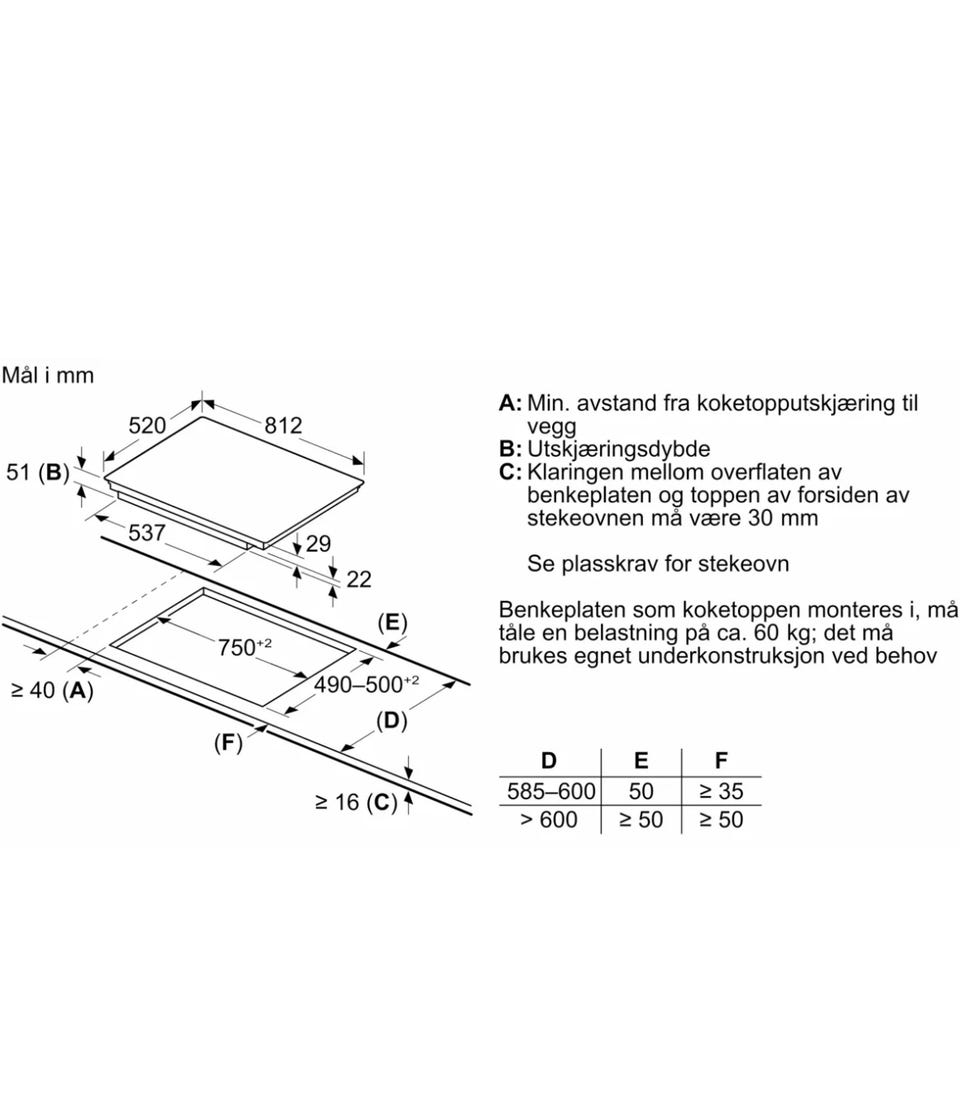 Mål i mm

520

812

51 (**B**)

537

29

22

(**E**)

$750^{+2}$

$490–500^{+2}$

≥ 40 (**A**)

(**D**)

(**F**)

≥ 16 (**C**)

**A:** Min. avstand fra koketopputskjæring til vegg
**B:** Utskjæringsdybde
**C:** Klaringen mellom overflaten av benkeplaten og toppen av forsiden av stekeovnen må være 30 mm

Se plasskrav for stekeovn

Benkeplaten som koketoppen monteres i, må tåle en belastning på ca. 60 kg; det må brukes egnet underkonstruksjon ved behov

| D | E | F |
|---|---|---|
| 585–600 | 50 | ≥ 35 |
| > 600 | ≥ 50 | ≥ 50 |