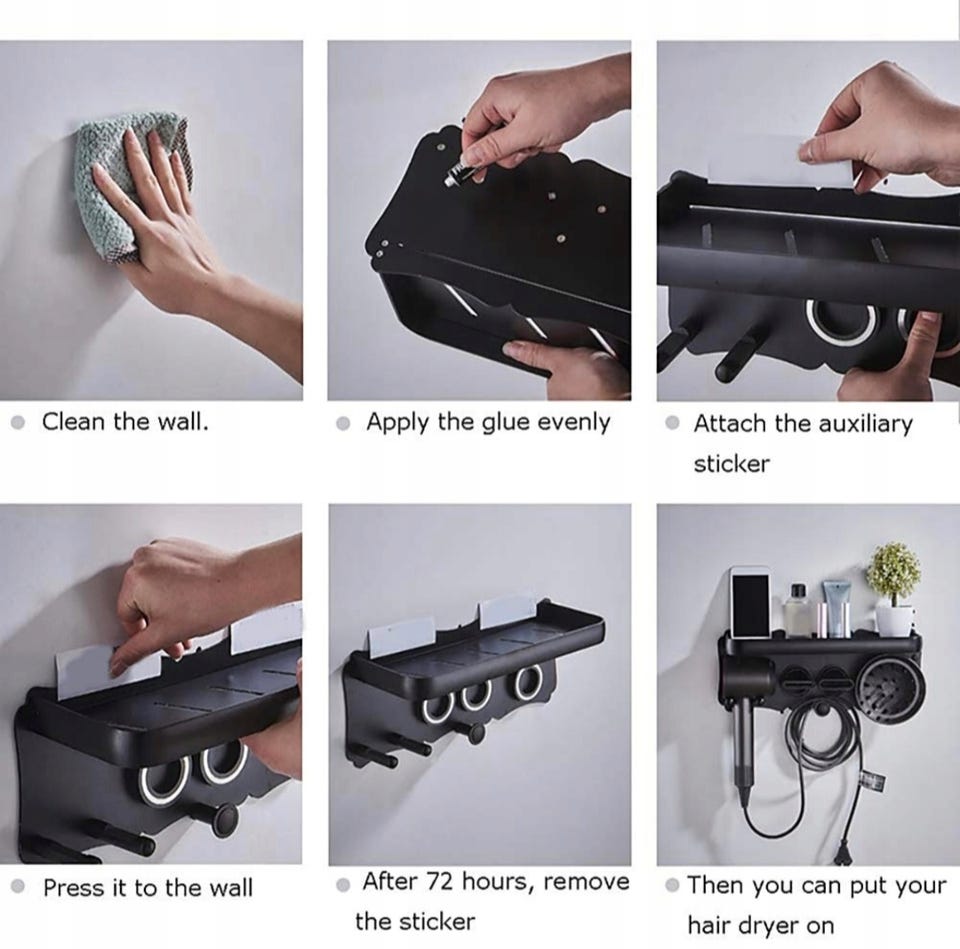 Clean the wall.

Apply the glue evenly

Attach the auxiliary sticker

Press it to the wall

After 72 hours, remove the sticker

Then you can put your hair dryer on