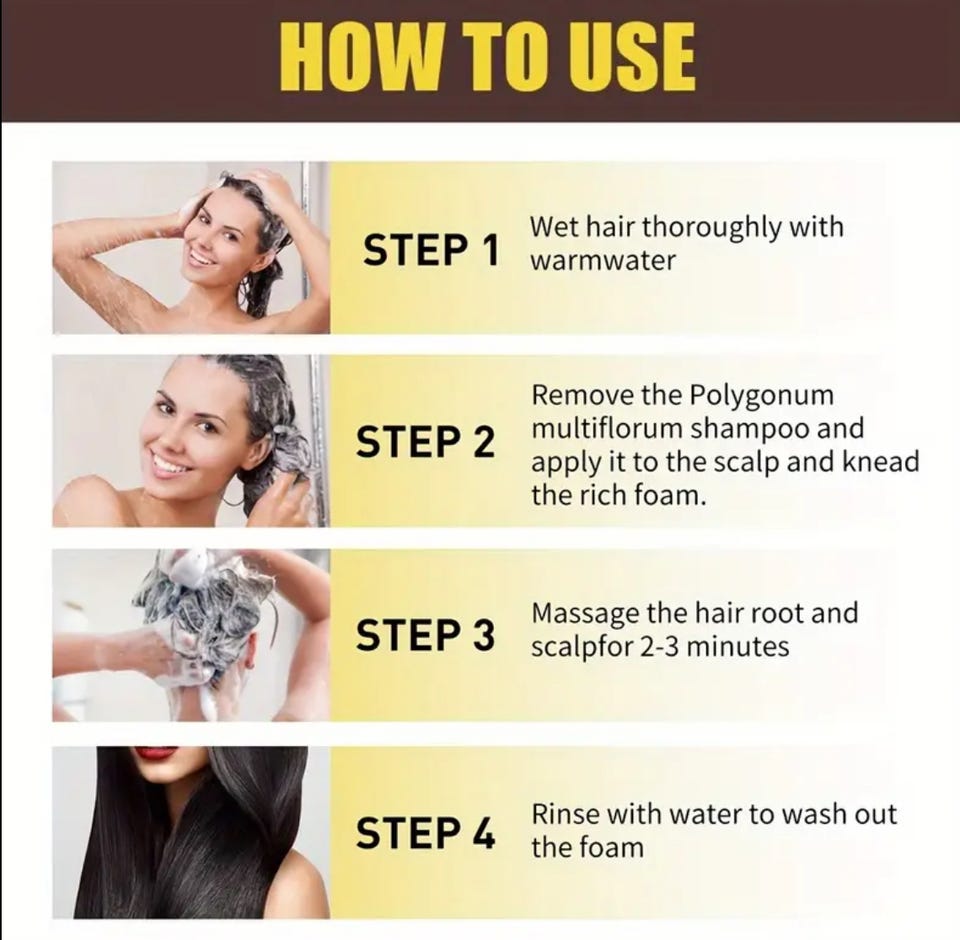 HOW TO USE

STEP 1 Wet hair thoroughly with warmwater

STEP 2 Remove the Polygonum multiflorum shampoo and apply it to the scalp and knead the rich foam.

STEP 3 Massage the hair root and scalpfor 2-3 minutes

STEP 4 Rinse with water to wash out the foam