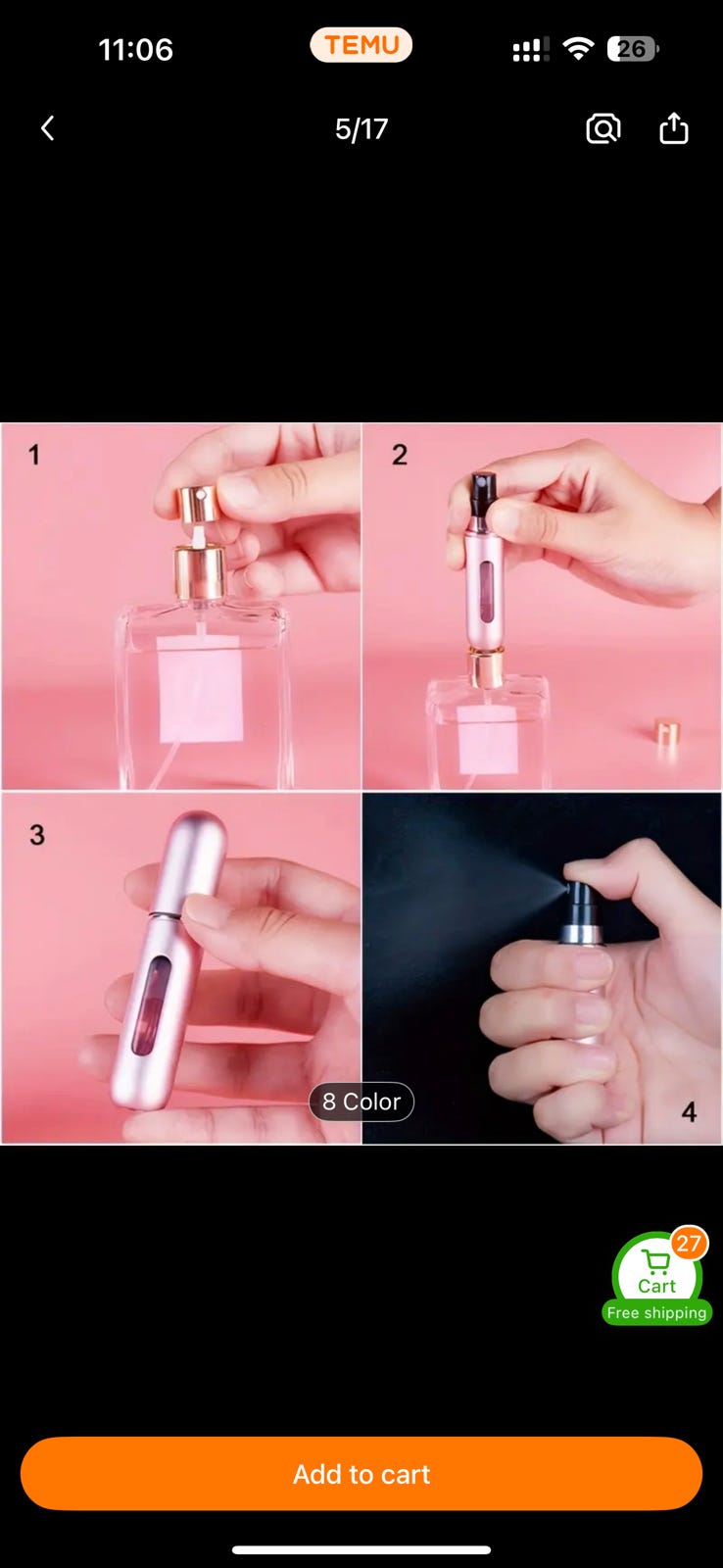 11:06
TEMU
26

5/17

1
2
3
4

8 Color

27
Cart
Free shipping

Add to cart