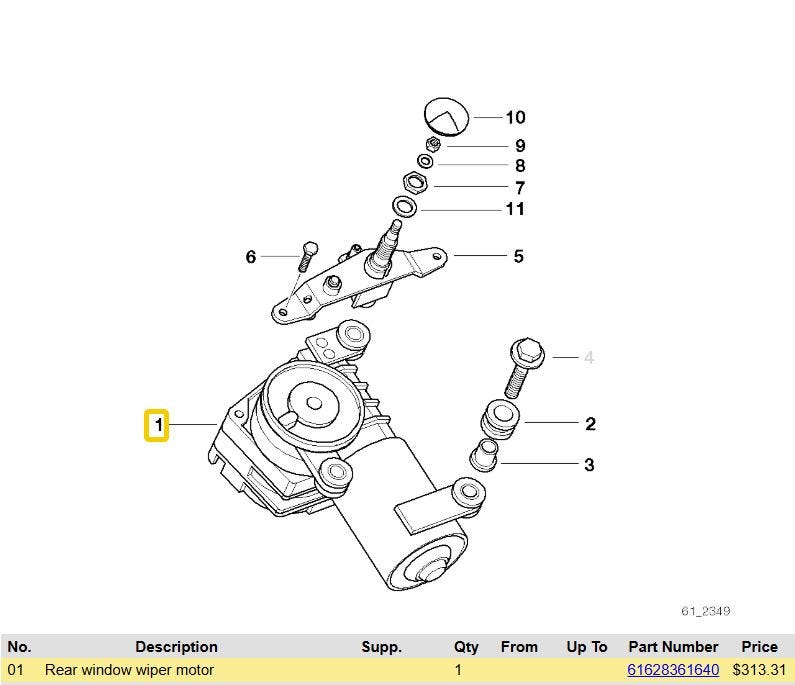 10
9
8
7
11
6
5
4
1
2
3
61_2349

| No. | Description | Supp. | Qty | From | Up To | Part Number | Price |
|---|---|---|---|---|---|---|---|
| 01 | Rear window wiper motor | | 1 | | | 61628361640 | $313.31 |