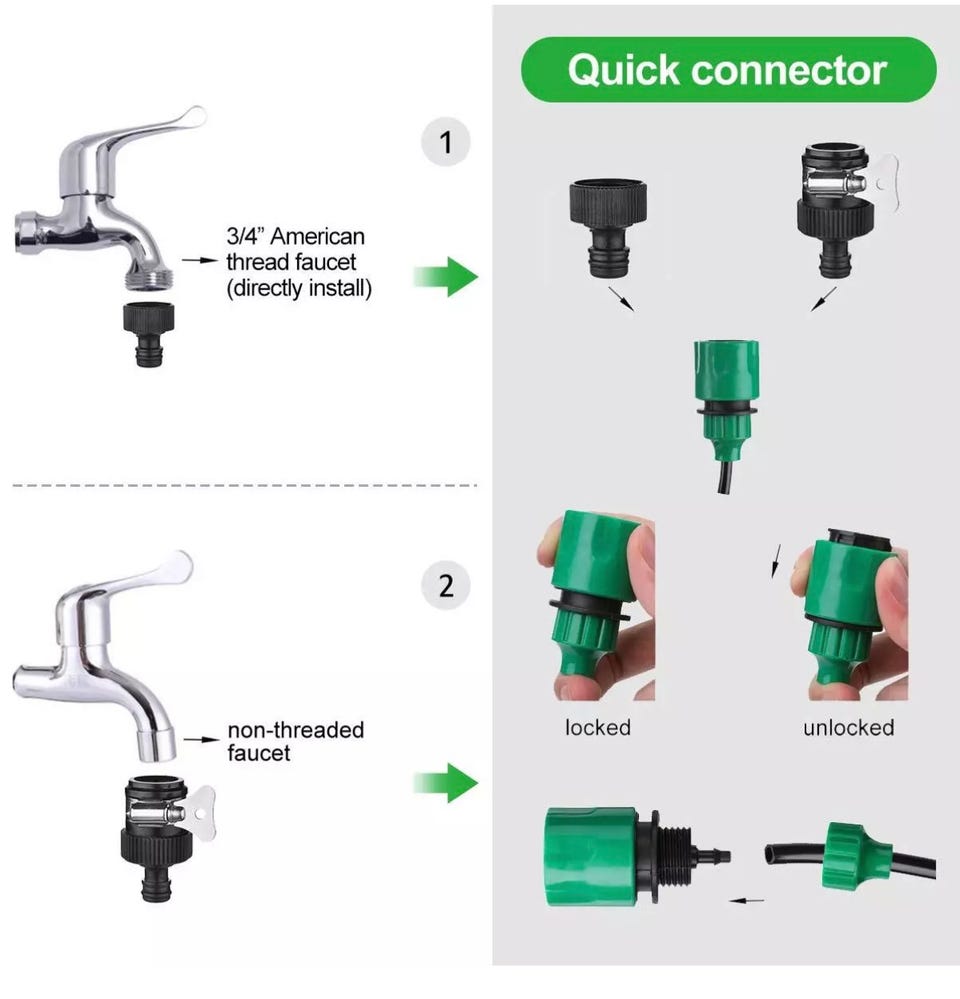 Quick connector

1

3/4" American thread faucet (directly install)

2

non-threaded faucet

locked

unlocked