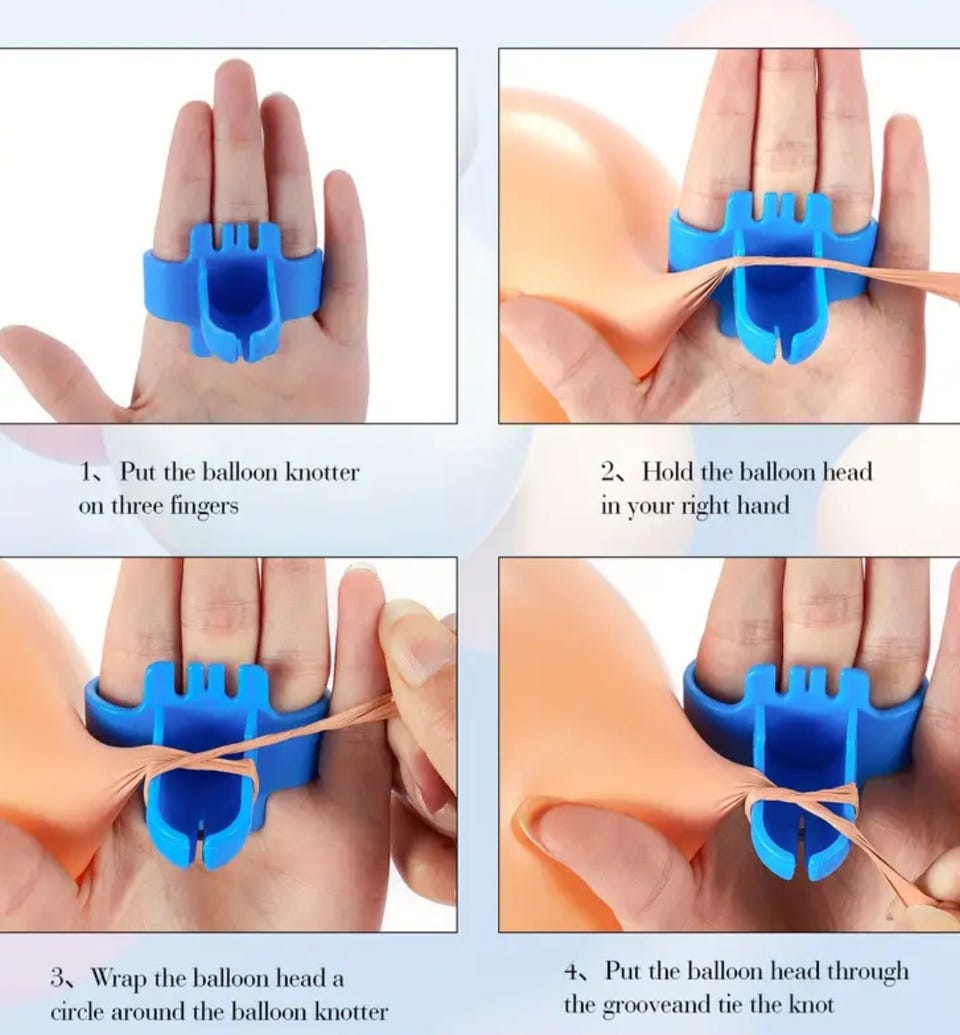 1、Put the balloon knotter on three fingers

2、Hold the balloon head in your right hand

3、Wrap the balloon head a circle around the balloon knotter

4、Put the balloon head through the grooveand tie the knot