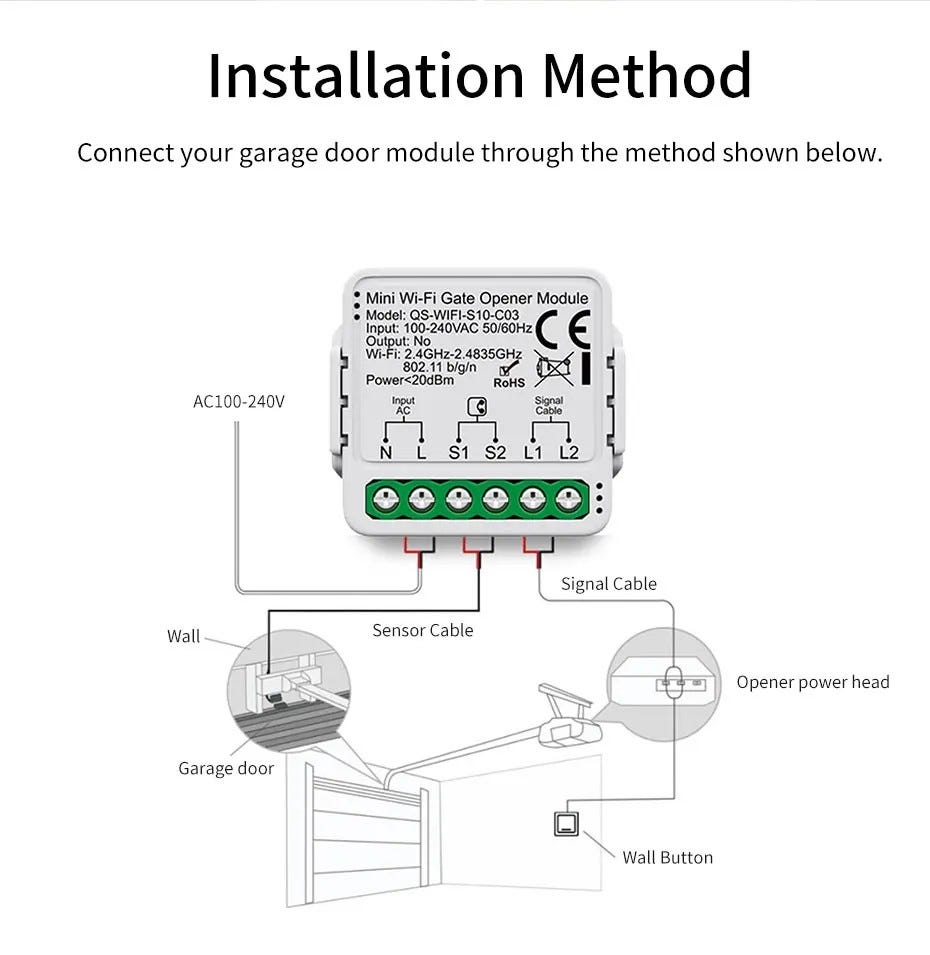 Installation Method

Connect your garage door module through the method shown below.

Mini Wi-Fi Gate Opener Module
Model: QS-WIFI-S10-C03
Input: 100-240VAC 50/60Hz
Output: No
Wi-Fi: 2.4GHz-2.4835GHz
802.11 b/g/n
Power<20dBm

CE
RoHS

Input AC
Signal Cable
N L S1 S2 L1 L2

AC100-240V

Signal Cable

Sensor Cable

Wall

Opener power head

Garage door

Wall Button