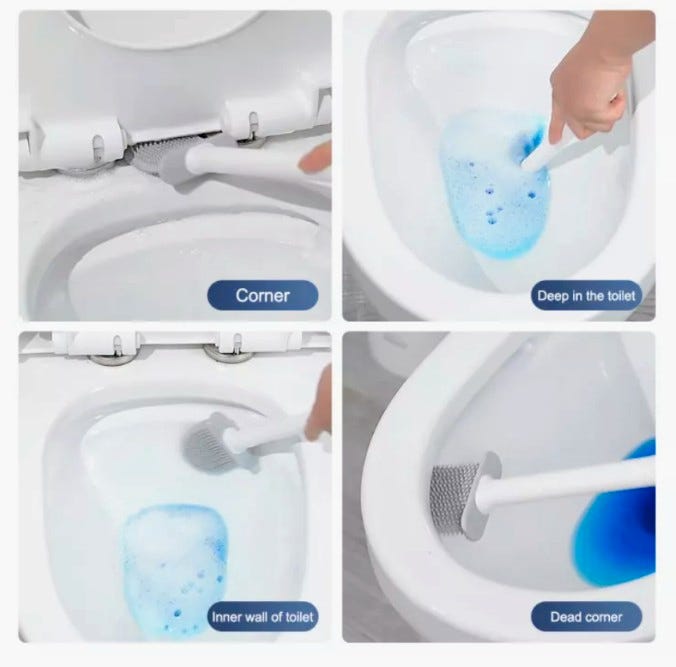 Corner

Deep in the toilet

Inner wall of toilet

Dead corner