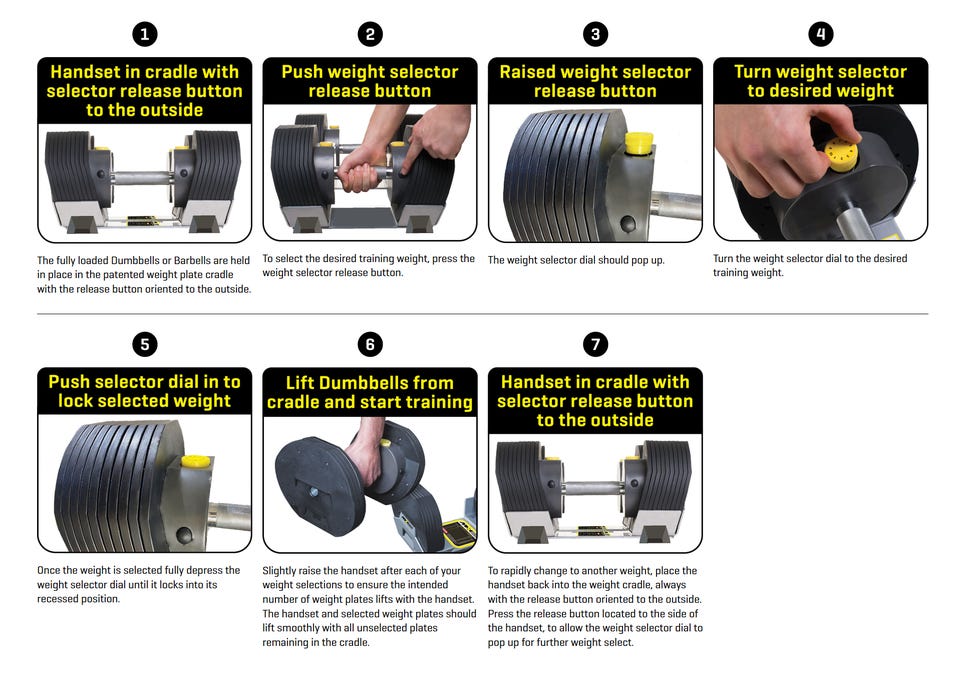 1

Handset in cradle with selector release button to the outside

The fully loaded Dumbbells or Barbells are held in place in the patented weight plate cradle with the release button oriented to the outside.

2

Push weight selector release button

To select the desired training weight, press the weight selector release button.

3

Raised weight selector release button

The weight selector dial should pop up.

4

Turn weight selector to desired weight

Turn the weight selector dial to the desired training weight.

5

Push selector dial in to lock selected weight

Once the weight is selected fully depress the weight selector dial until it locks into its recessed position.

6

Lift Dumbbells from cradle and start training

Slightly raise the handset after each of your weight selections to ensure the intended number of weight plates lifts with the handset. The handset and selected weight plates should lift smoothly with all unselected plates remaining in the cradle.

7

Handset in cradle with selector release button to the outside

To rapidly change to another weight, place the handset back into the weight cradle, always with the release button oriented to the outside. Press the release button located to the side of the handset, to allow the weight selector dial to pop up for further weight select.